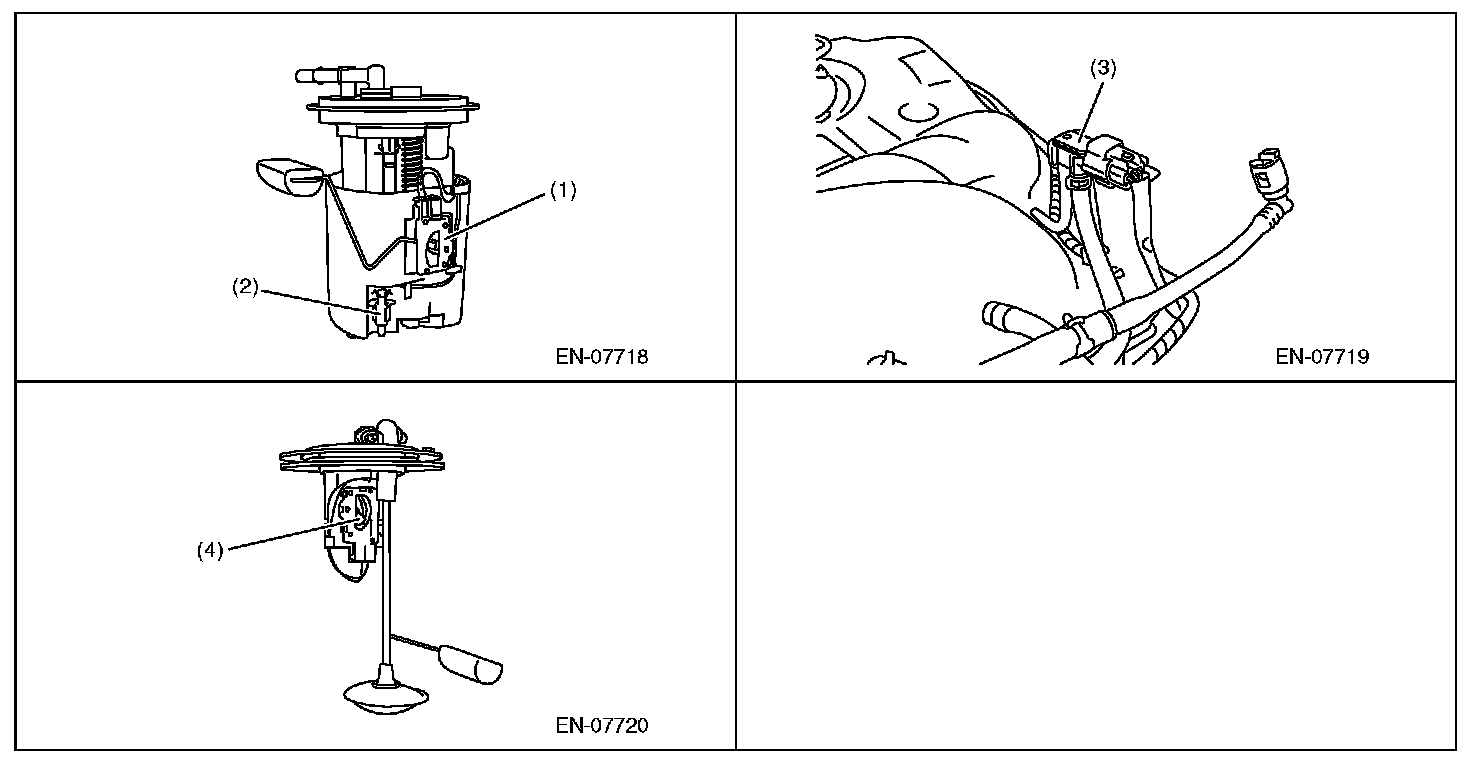 (1)
(2)
EN-07718

(3)
EN-07719

(4)
EN-07720