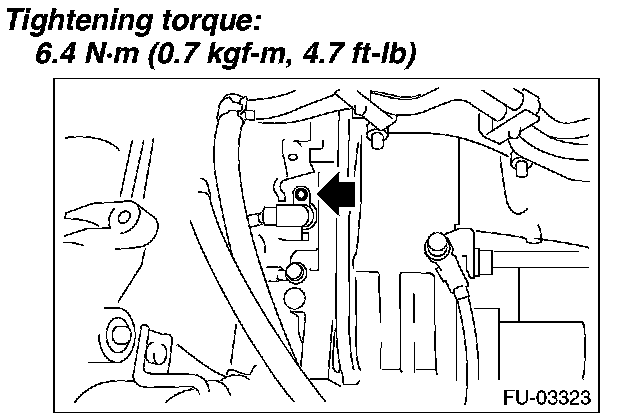 Tightening torque:
6.4 N·m (0.7 kgf-m, 4.7 ft-lb)

FU-03323