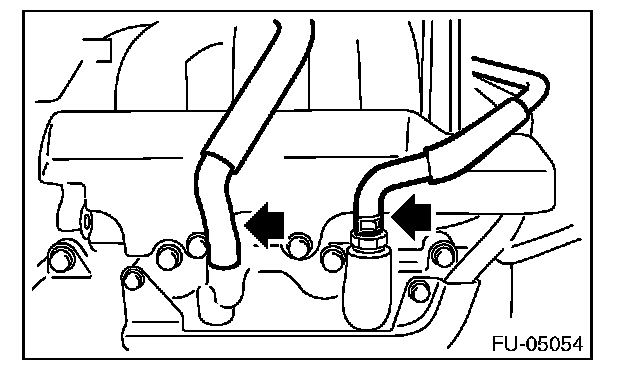 FU-05054