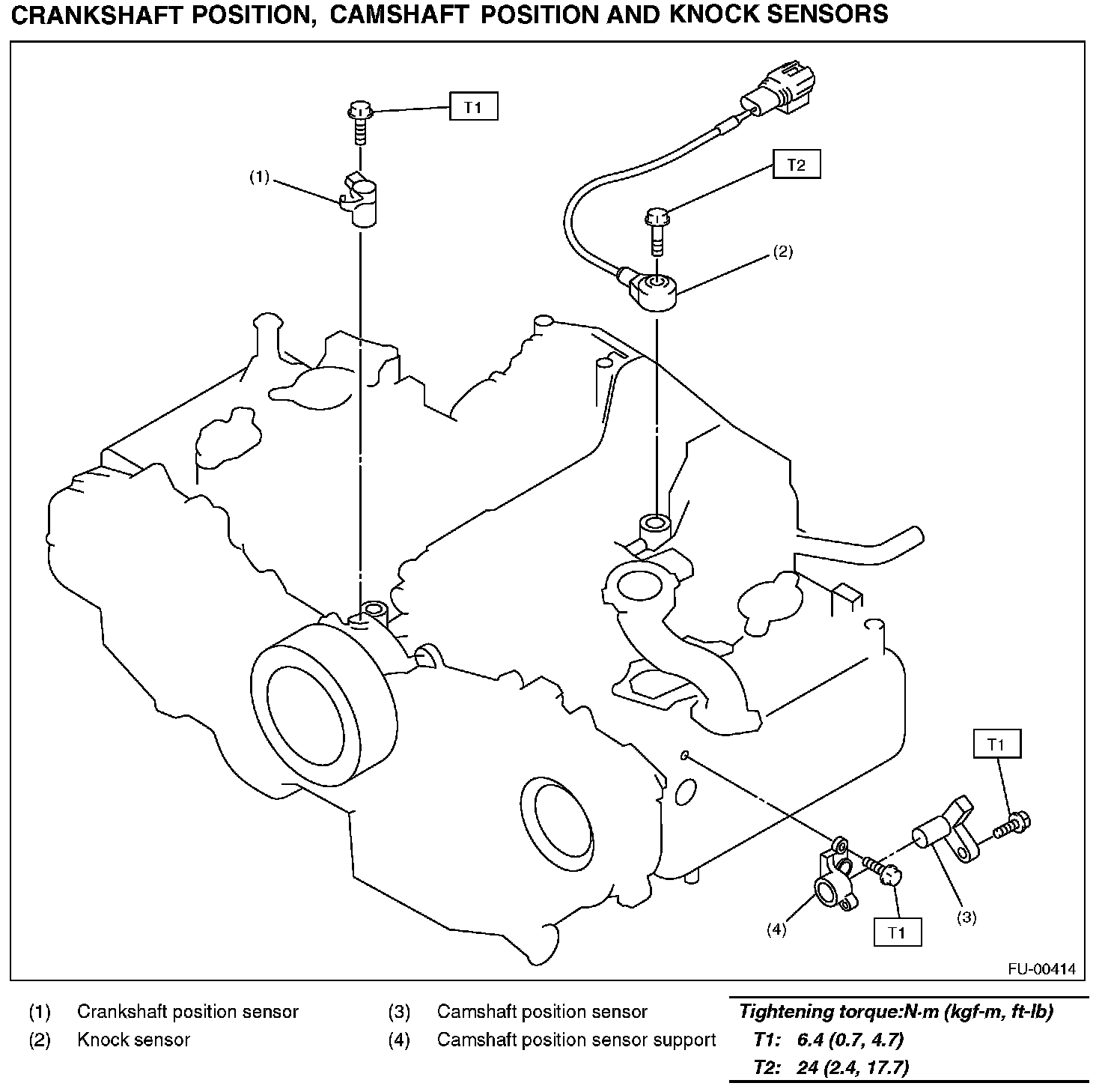 CRANKSHAFT POSITION, CAMSHAFT POSITION AND KNOCK SENSORS

T1

(1)

T2

(2)

T1

(3)

(4)

T1

FU-00414

(1) Crankshaft position sensor

(2) Knock sensor

(3) Camshaft position sensor

(4) Camshaft position sensor support

Tightening torque:N·m (kgf-m, ft-lb)

T1: 6.4 (0.7, 4.7)

T2: 24 (2.4, 17.7)