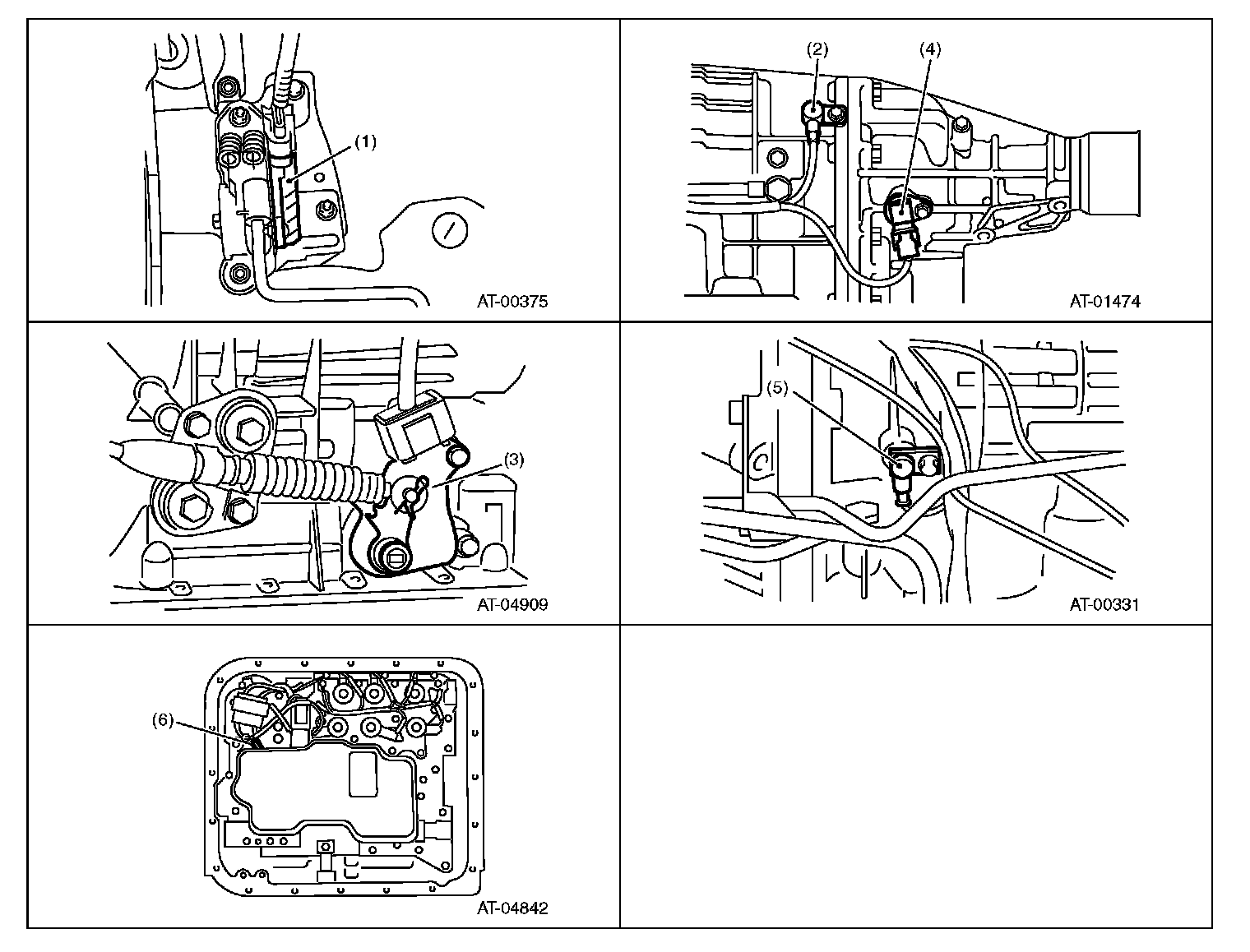 (1)

AT-00375

(2)

(4)

AT-01474

(3)

AT-04909

(5)

AT-00331

(6)

AT-04842