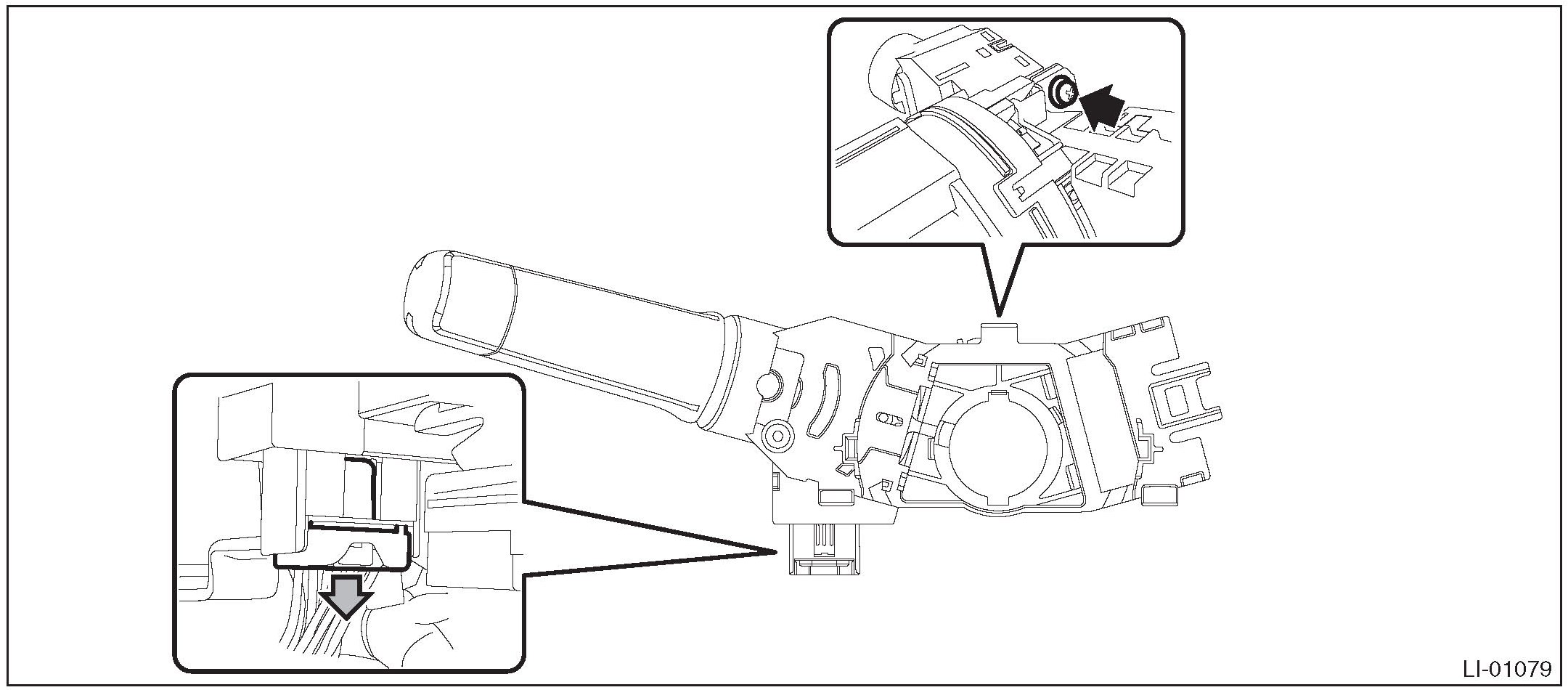 LI-01079