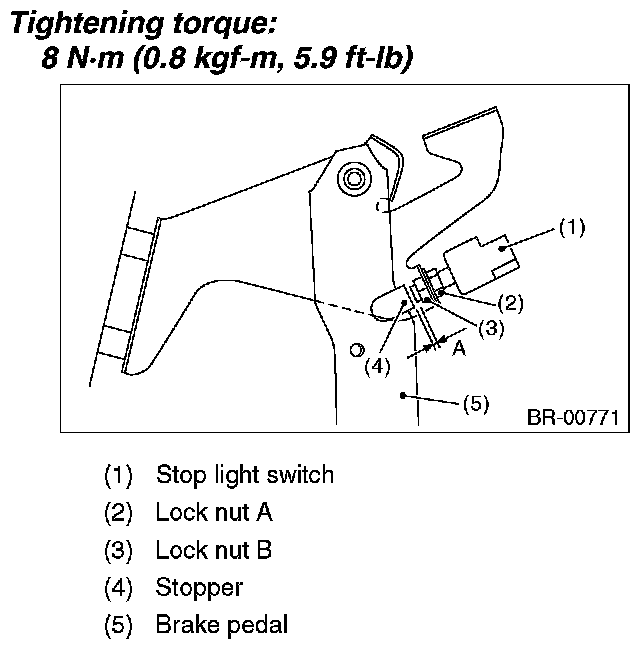 Tightening torque:
8 N·m (0.8 kgf-m, 5.9 ft-lb)

(1)
(2)
(3)
(4)
A
(5)
BR-00771

(1) Stop light switch
(2) Lock nut A
(3) Lock nut B
(4) Stopper
(5) Brake pedal