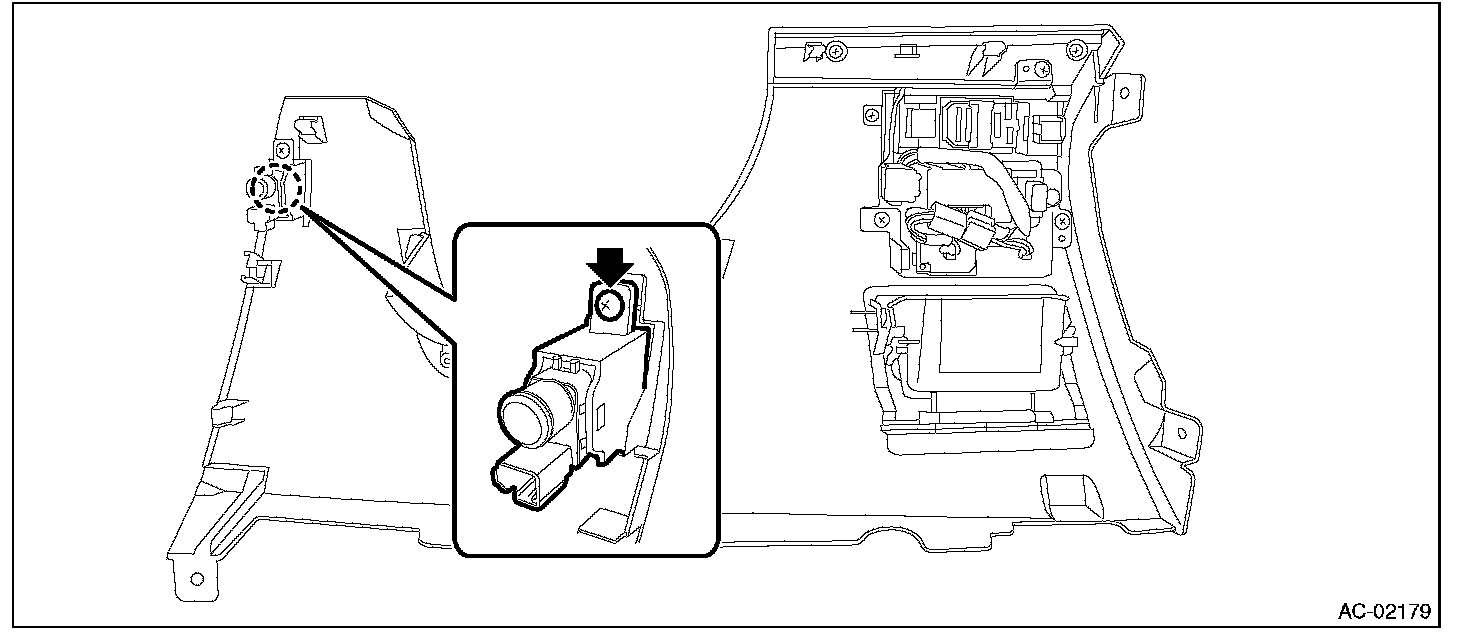 AC-02179