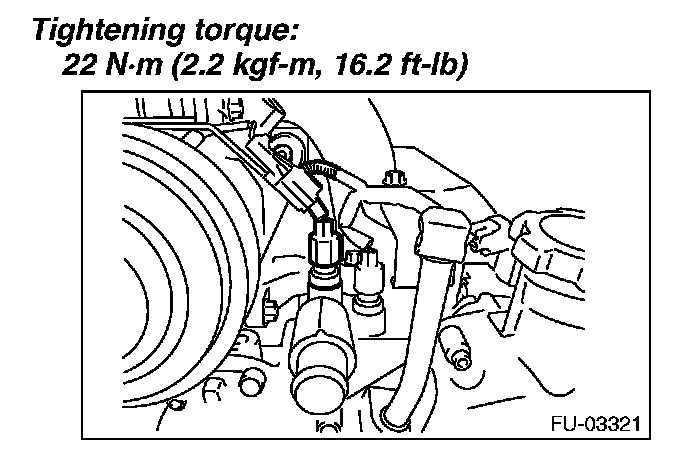 Tightening torque:
22 N·m (2.2 kgf-m, 16.2 ft-lb)

FU-03321