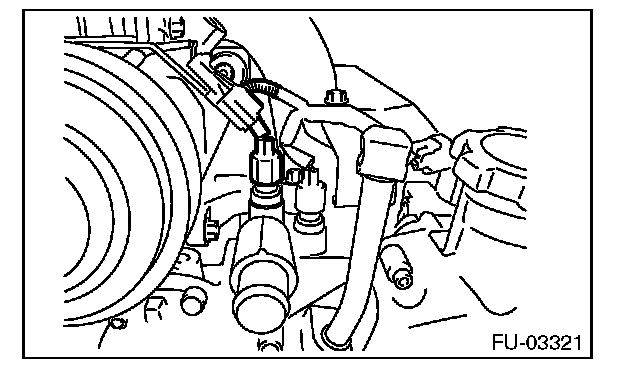 FU-03321