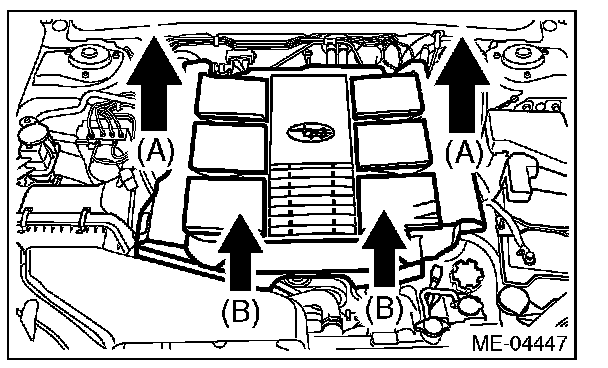 (A)
(A)
(B)
(B)
ME-04447