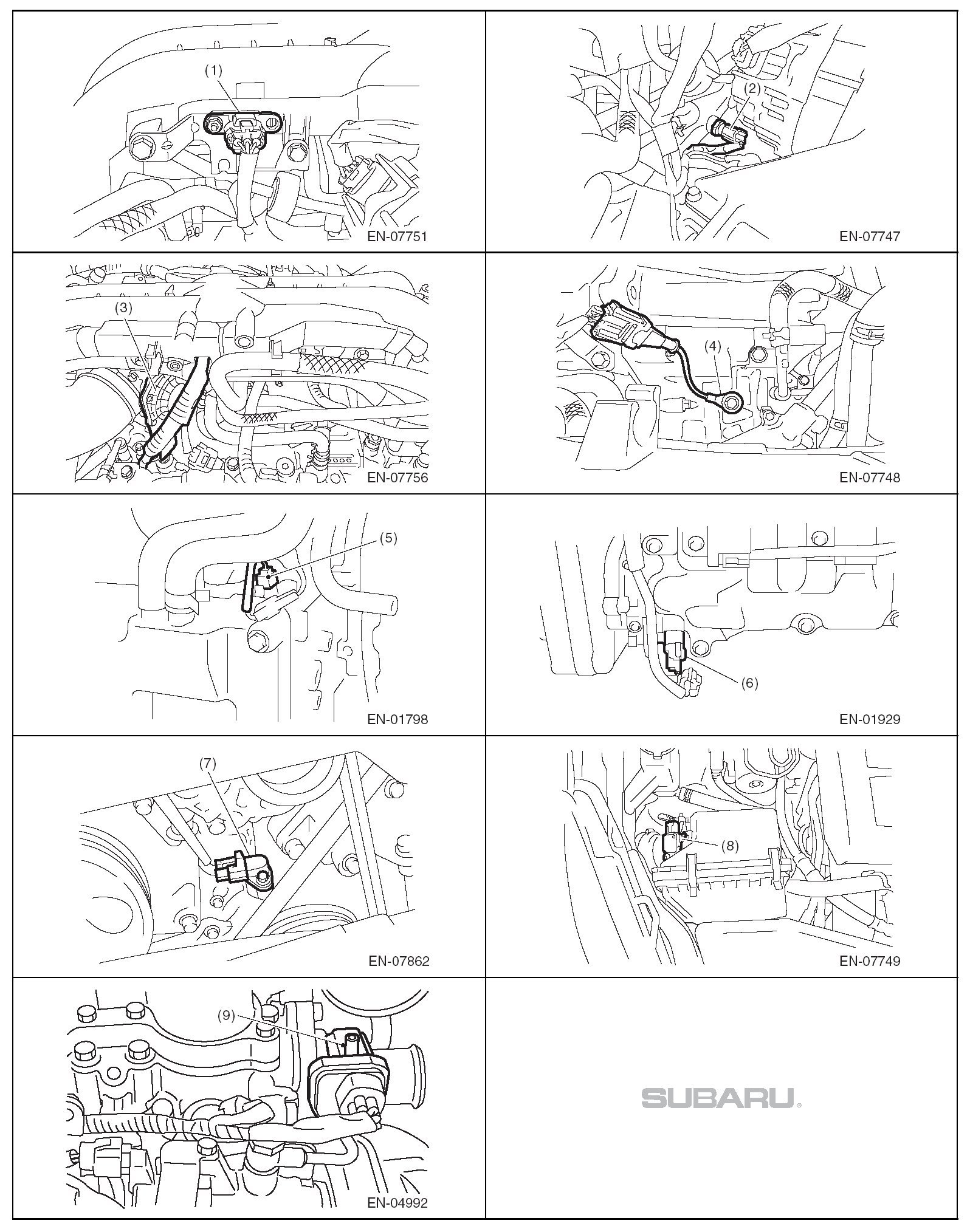 (1)

EN-07751

(2)

EN-07747

(3)

EN-07756

(4)

EN-07748

(5)

EN-01798

(6)

EN-01929

(7)

EN-07862

(8)

EN-07749

(9)

EN-04992

SUBARU