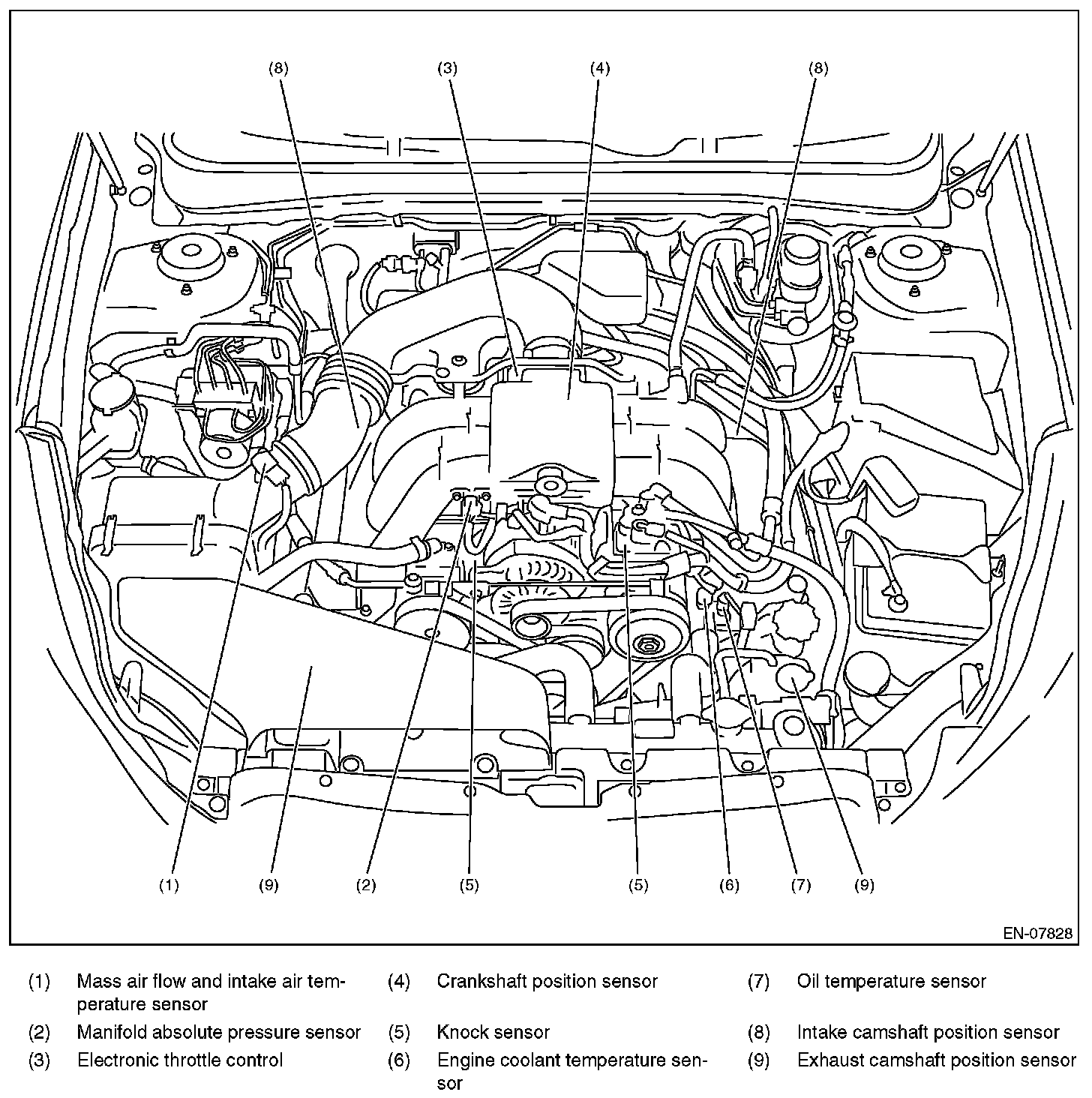 (8)
(3)
(4)
(8)

(1)
(9)
(2)
(5)
(5)
(6)
(7)
(9)

EN-07828

(1) Mass air flow and intake air temperature sensor

(2) Manifold absolute pressure sensor

(3) Electronic throttle control

(4) Crankshaft position sensor

(5) Knock sensor

(6) Engine coolant temperature sensor

(7) Oil temperature sensor

(8) Intake camshaft position sensor

(9) Exhaust camshaft position sensor