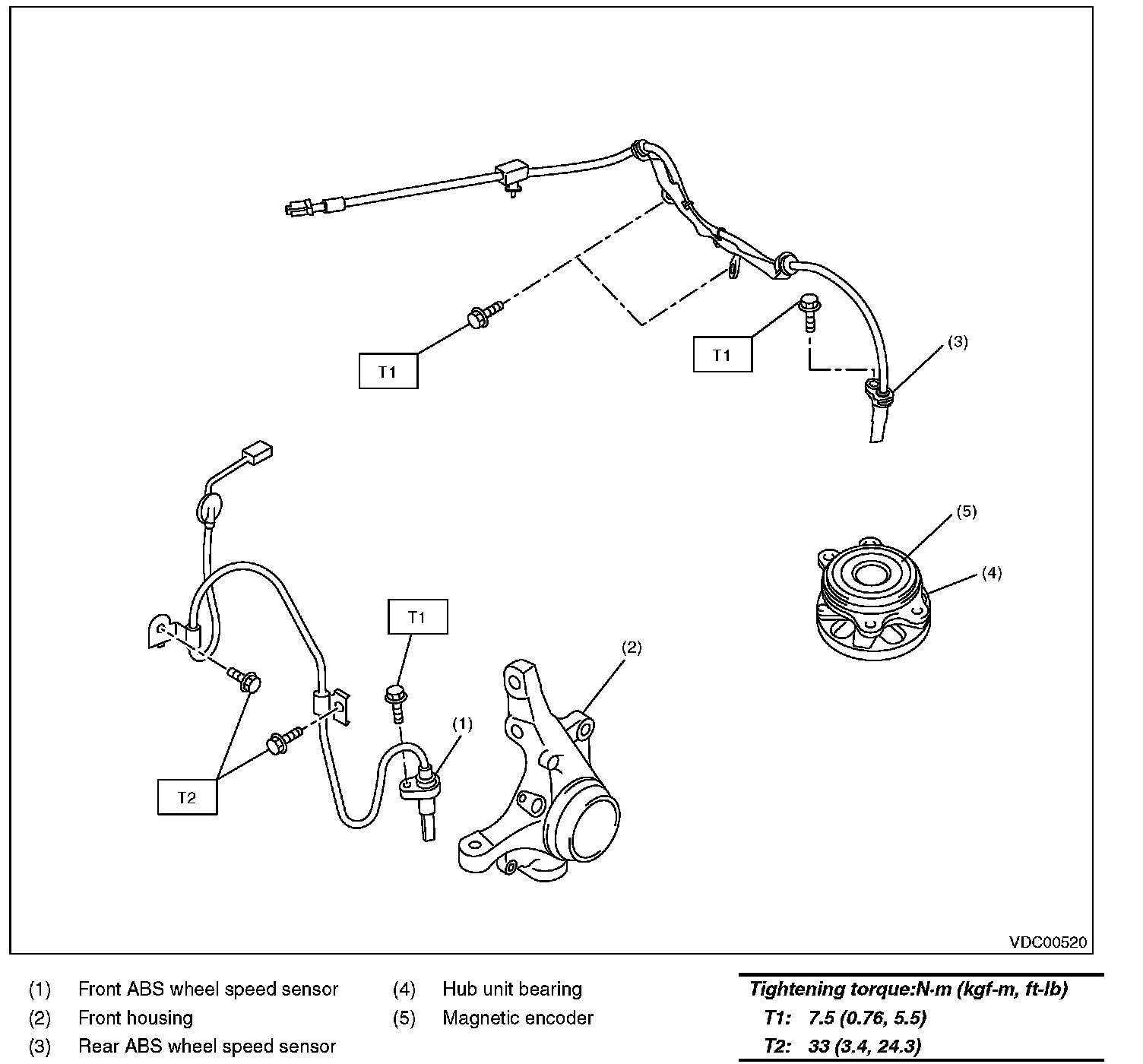 T1

T1

(3)

(5)

(4)

T1

(2)

(1)

T2

VDC00520

(1) Front ABS wheel speed sensor
(2) Front housing
(3) Rear ABS wheel speed sensor

(4) Hub unit bearing
(5) Magnetic encoder

Tightening torque:N·m (kgf-m, ft-lb)
T1: 7.5 (0.76, 5.5)
T2: 33 (3.4, 24.3)