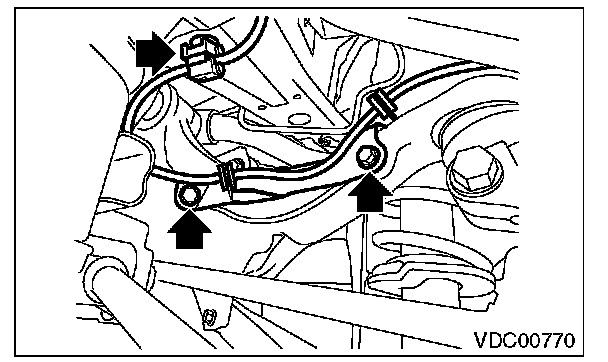 VDC00770