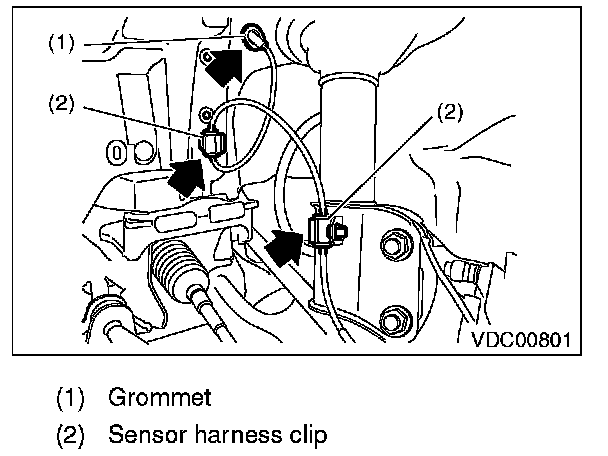 (1)
(2)
(2)
VDC00801

(1) Grommet
(2) Sensor harness clip