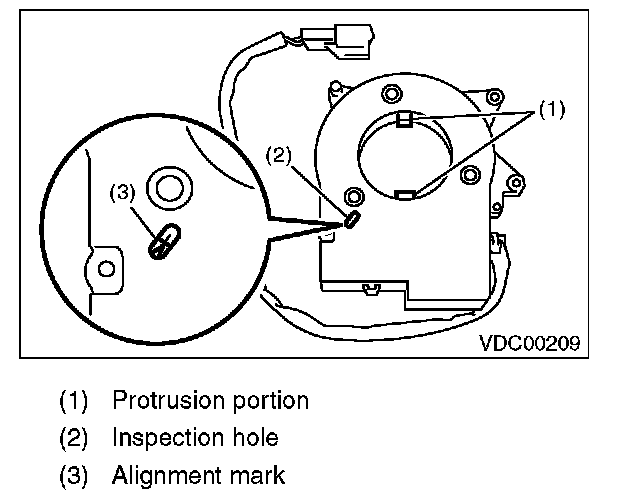 (1)
(2)
(3)
VDC00209

(1) Protrusion portion
(2) Inspection hole
(3) Alignment mark