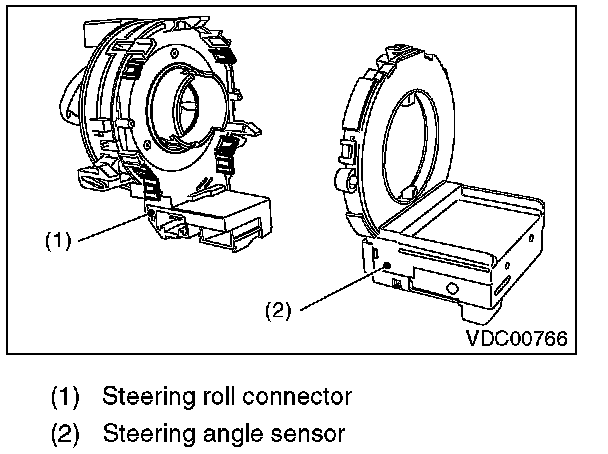 (1)

(2)

VDC00766

(1) Steering roll connector

(2) Steering angle sensor