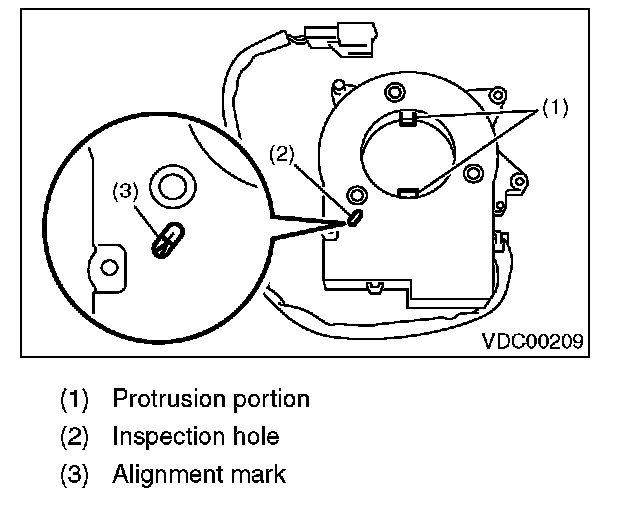 (1)
(2)
(3)
VDC00209

(1) Protrusion portion
(2) Inspection hole
(3) Alignment mark