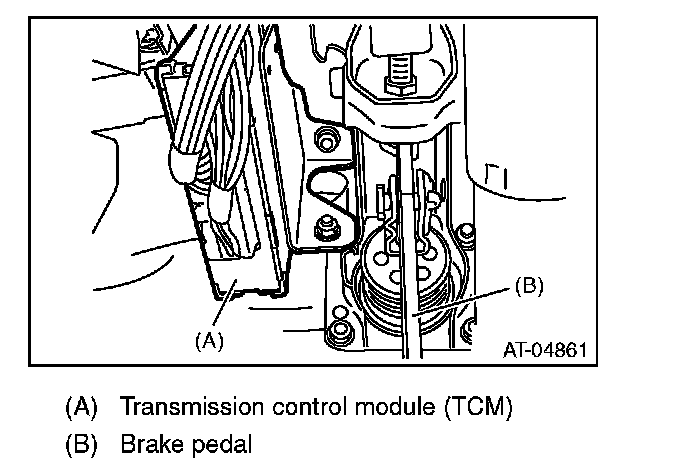 (B)
(A)
AT-04861

(A) Transmission control module (TCM)
(B) Brake pedal