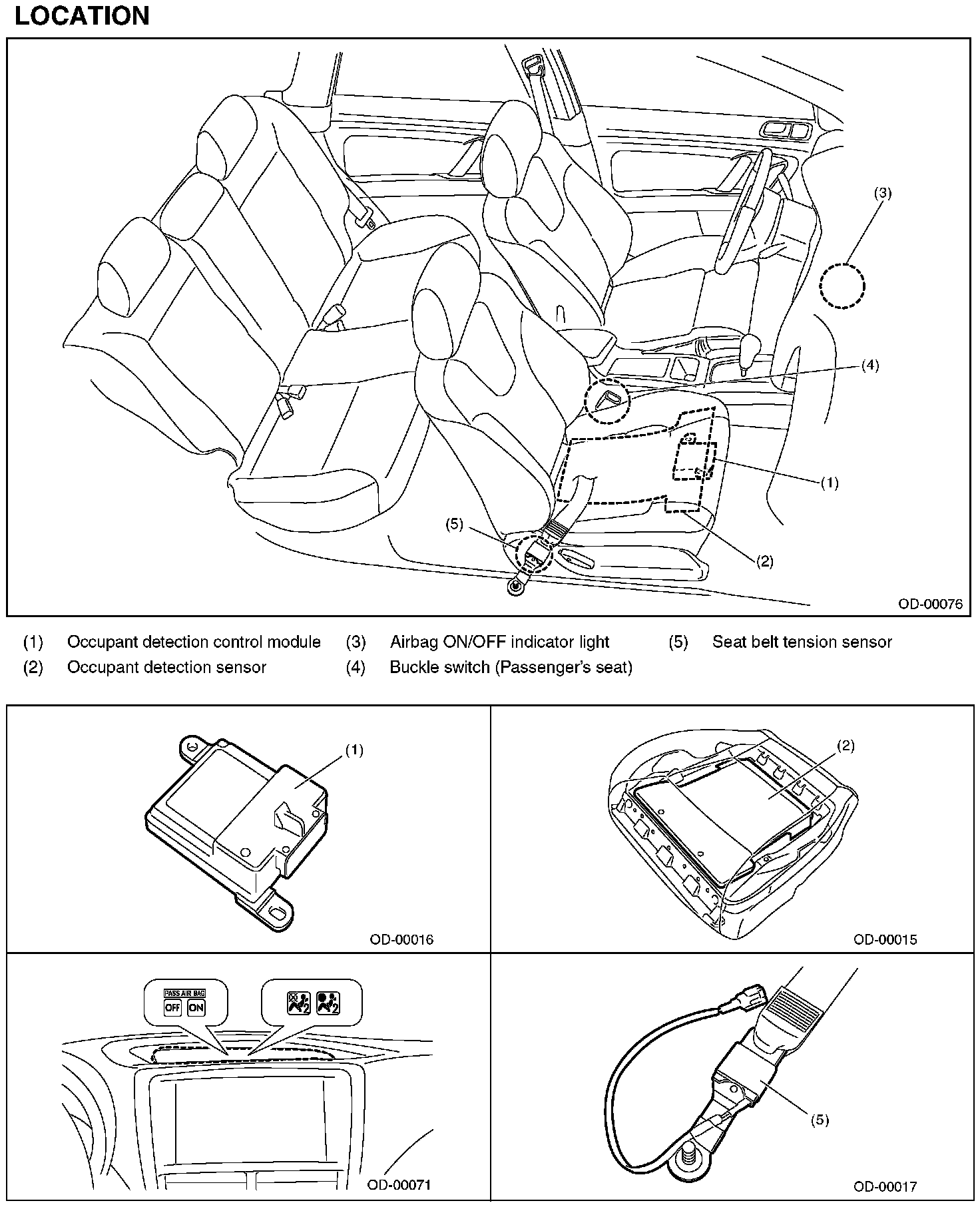 LOCATION

(3)

(4)

(1)

(5)

(2)

OD-00076

(1) Occupant detection control module
(2) Occupant detection sensor
(3) Airbag ON/OFF indicator light
(4) Buckle switch (Passenger's seat)
(5) Seat belt tension sensor

(1)

OD-00016

(2)

OD-00015

PASS AIR BAG
OFF ON

OD-00071

(5)

OD-00017