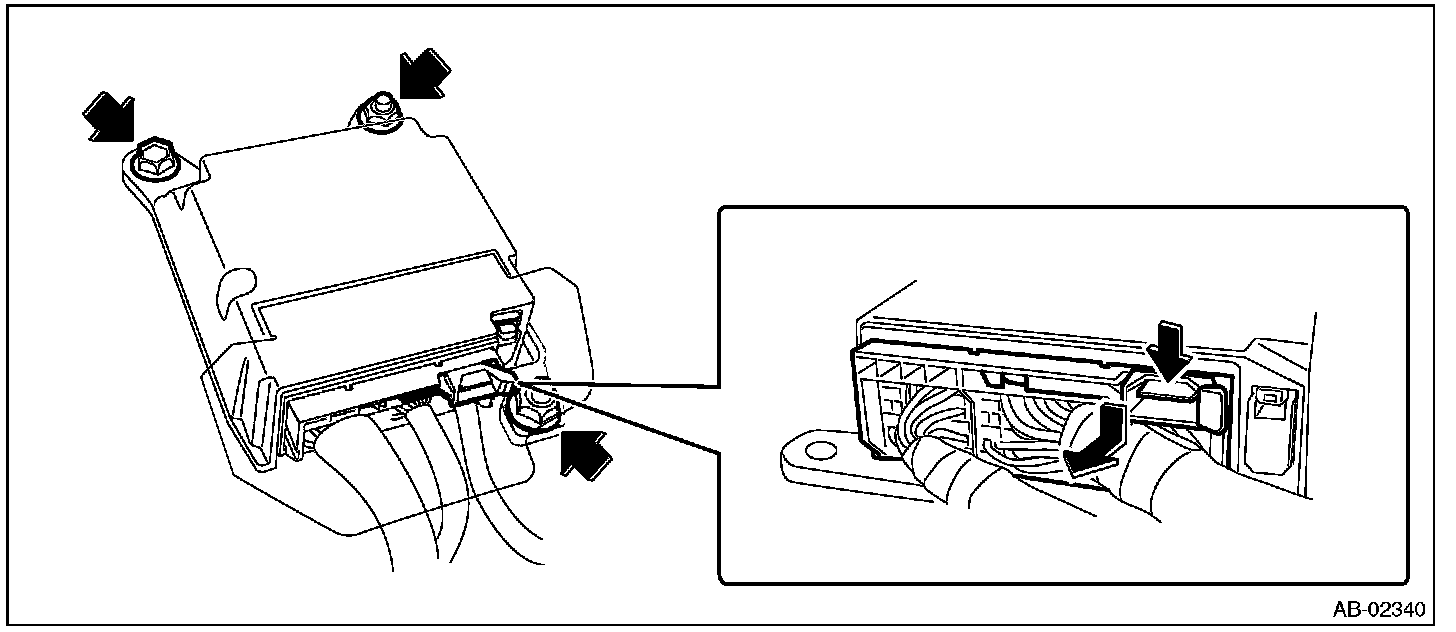 AB-02340