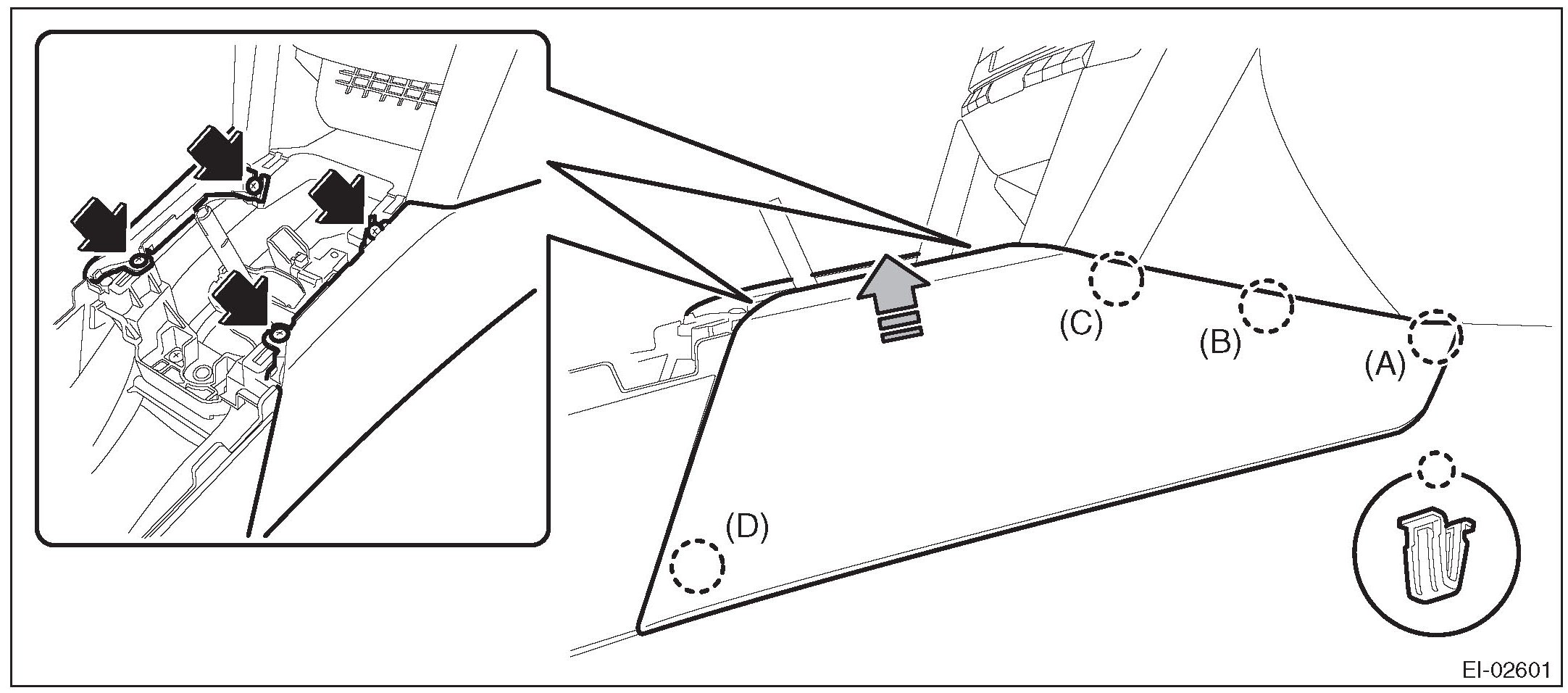 (C)
(B)
(A)
(D)
EI-02601