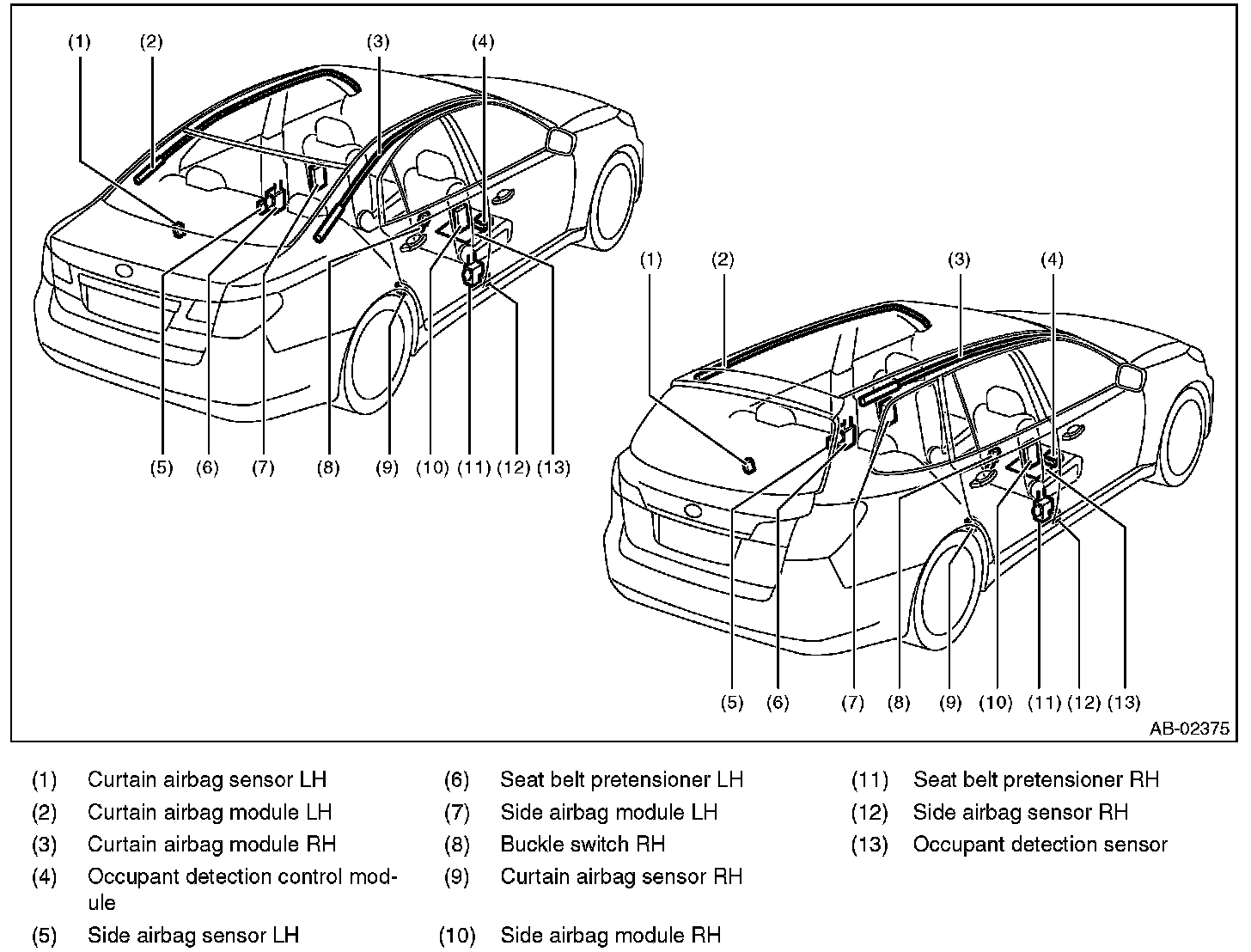 (1) (2) (3) (4)

(5) (6) (7) (8) (9) (10) (11) (12) (13)

(1) (2) (3) (4)

(5) (6) (7) (8) (9) (10) (11) (12) (13)

AB-02375

(1) Curtain airbag sensor LH
(2) Curtain airbag module LH
(3) Curtain airbag module RH
(4) Occupant detection control module
(5) Side airbag sensor LH

(6) Seat belt pretensioner LH
(7) Side airbag module LH
(8) Buckle switch RH
(9) Curtain airbag sensor RH
(10) Side airbag module RH

(11) Seat belt pretensioner RH
(12) Side airbag sensor RH
(13) Occupant detection sensor