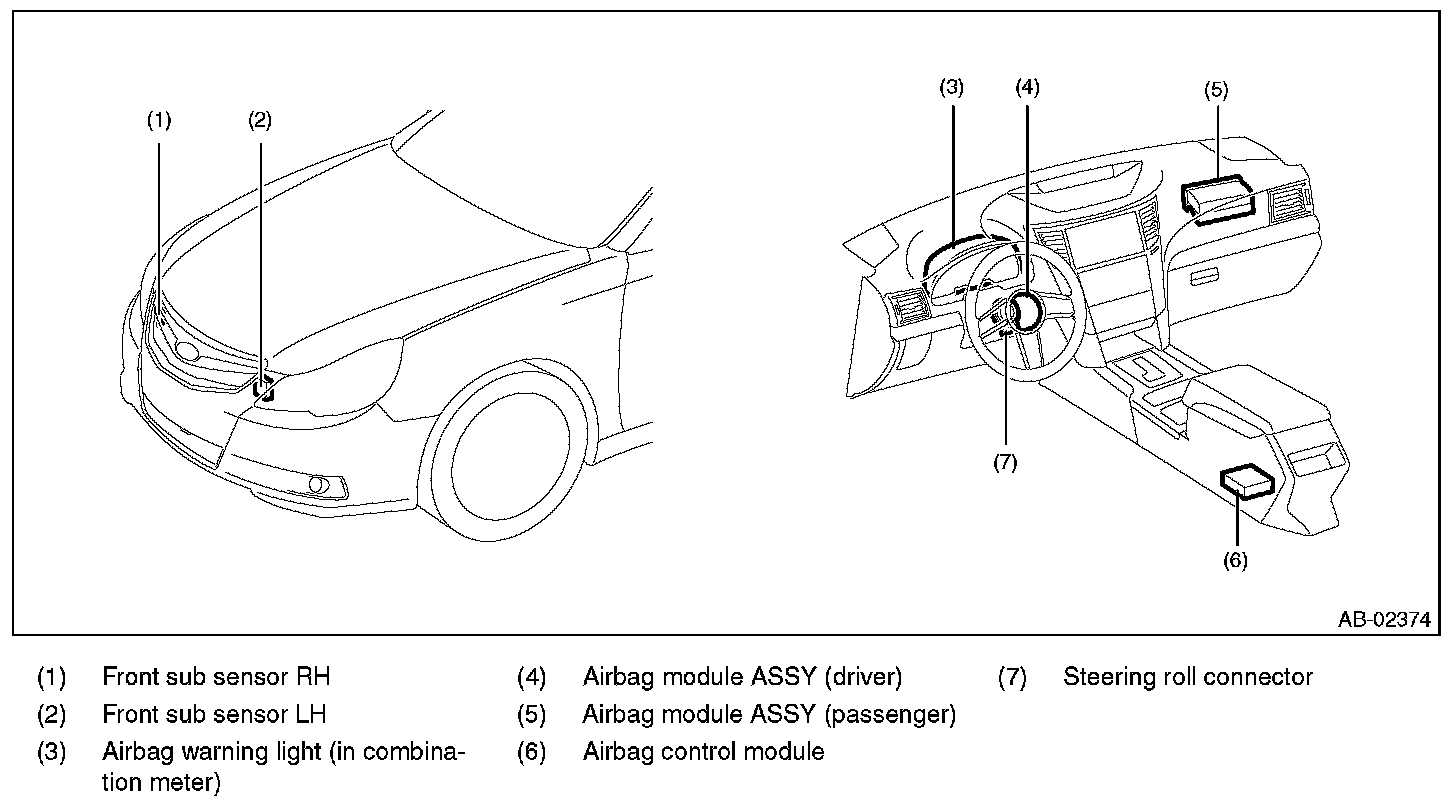 (1)
(2)
(3)
(4)
(5)
(7)
(6)
AB-02374

(1) Front sub sensor RH
(2) Front sub sensor LH
(3) Airbag warning light (in combination meter)

(4) Airbag module ASSY (driver)
(5) Airbag module ASSY (passenger)
(6) Airbag control module

(7) Steering roll connector