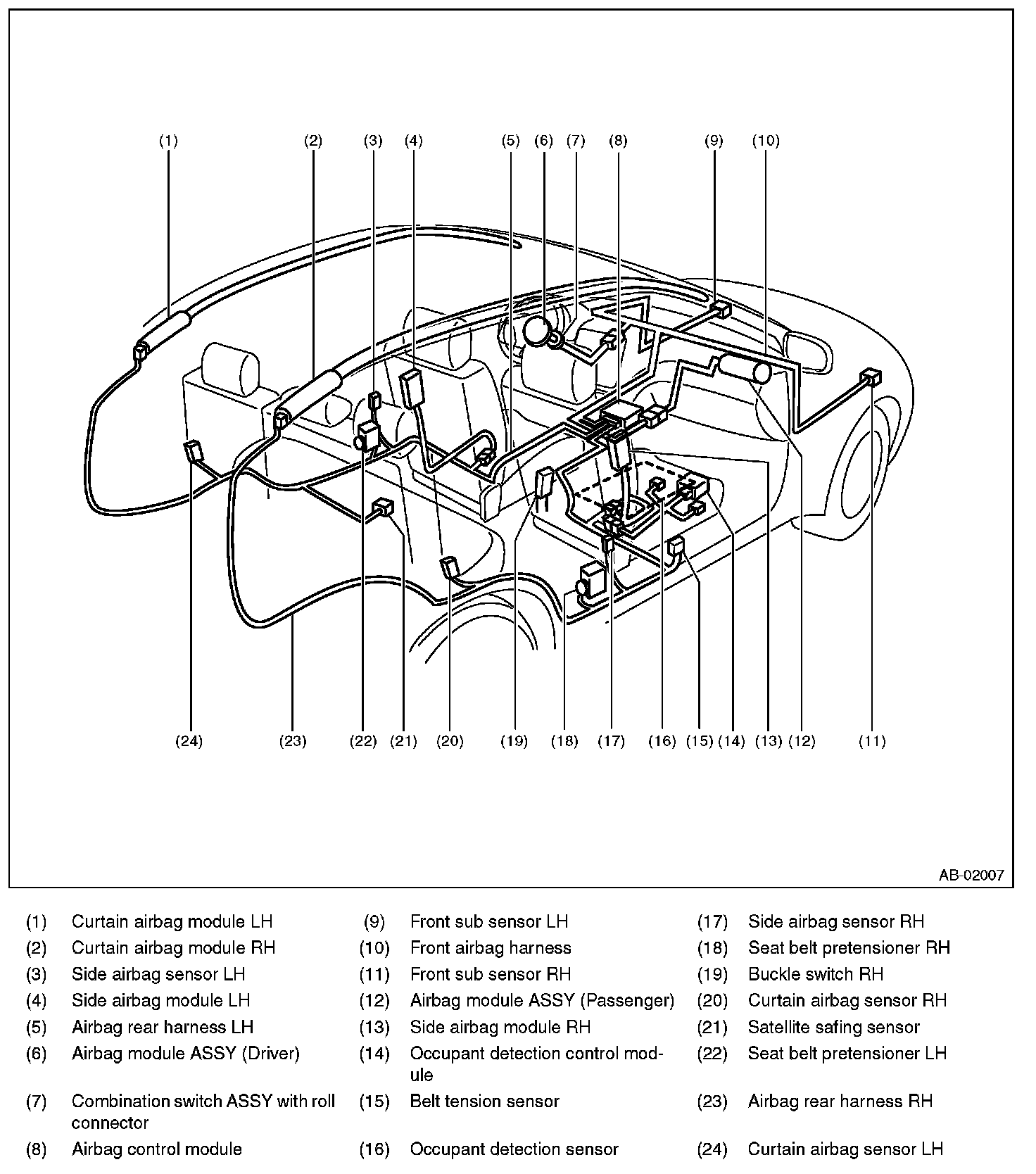 (1) (2) (3) (4) (5) (6) (7) (8) (9) (10)

(24) (23) (22) (21) (20) (19) (18) (17) (16) (15) (14) (13) (12) (11)

AB-02007

(1) Curtain airbag module LH
(2) Curtain airbag module RH
(3) Side airbag sensor LH
(4) Side airbag module LH
(5) Airbag rear harness LH
(6) Airbag module ASSY (Driver)
(7) Combination switch ASSY with roll connector
(8) Airbag control module

(9) Front sub sensor LH
(10) Front airbag harness
(11) Front sub sensor RH
(12) Airbag module ASSY (Passenger)
(13) Side airbag module RH
(14) Occupant detection control module
(15) Belt tension sensor
(16) Occupant detection sensor

(17) Side airbag sensor RH
(18) Seat belt pretensioner RH
(19) Buckle switch RH
(20) Curtain airbag sensor RH
(21) Satellite safing sensor
(22) Seat belt pretensioner LH
(23) Airbag rear harness RH
(24) Curtain airbag sensor LH