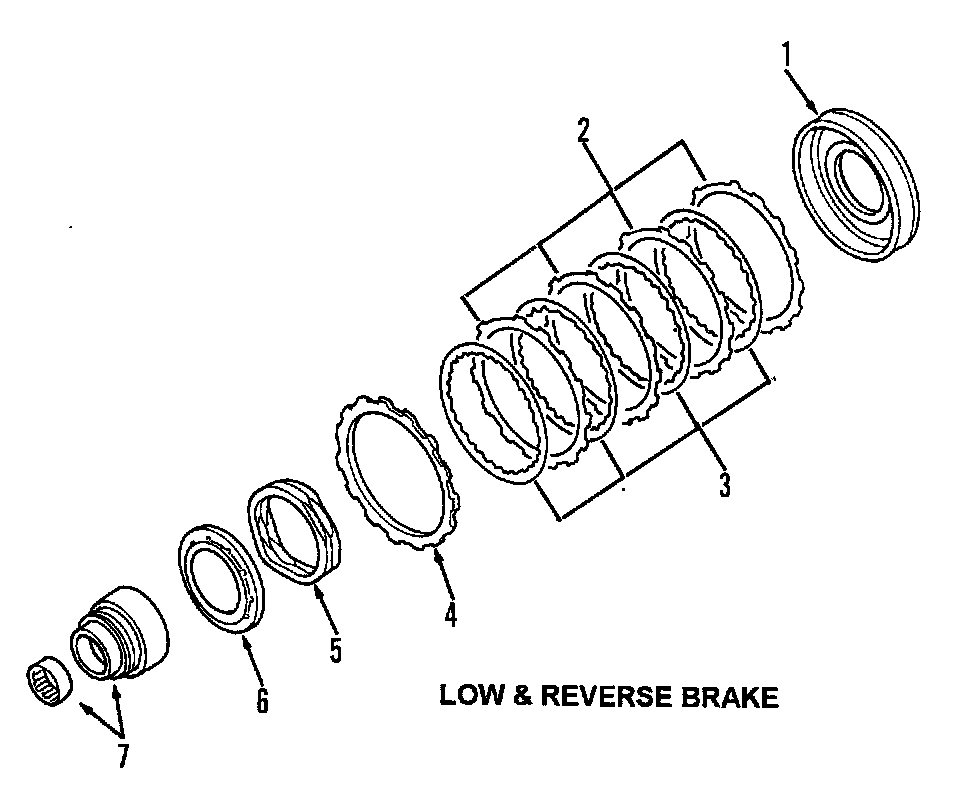 1
2
3
4
5
6
7
LOW & REVERSE BRAKE