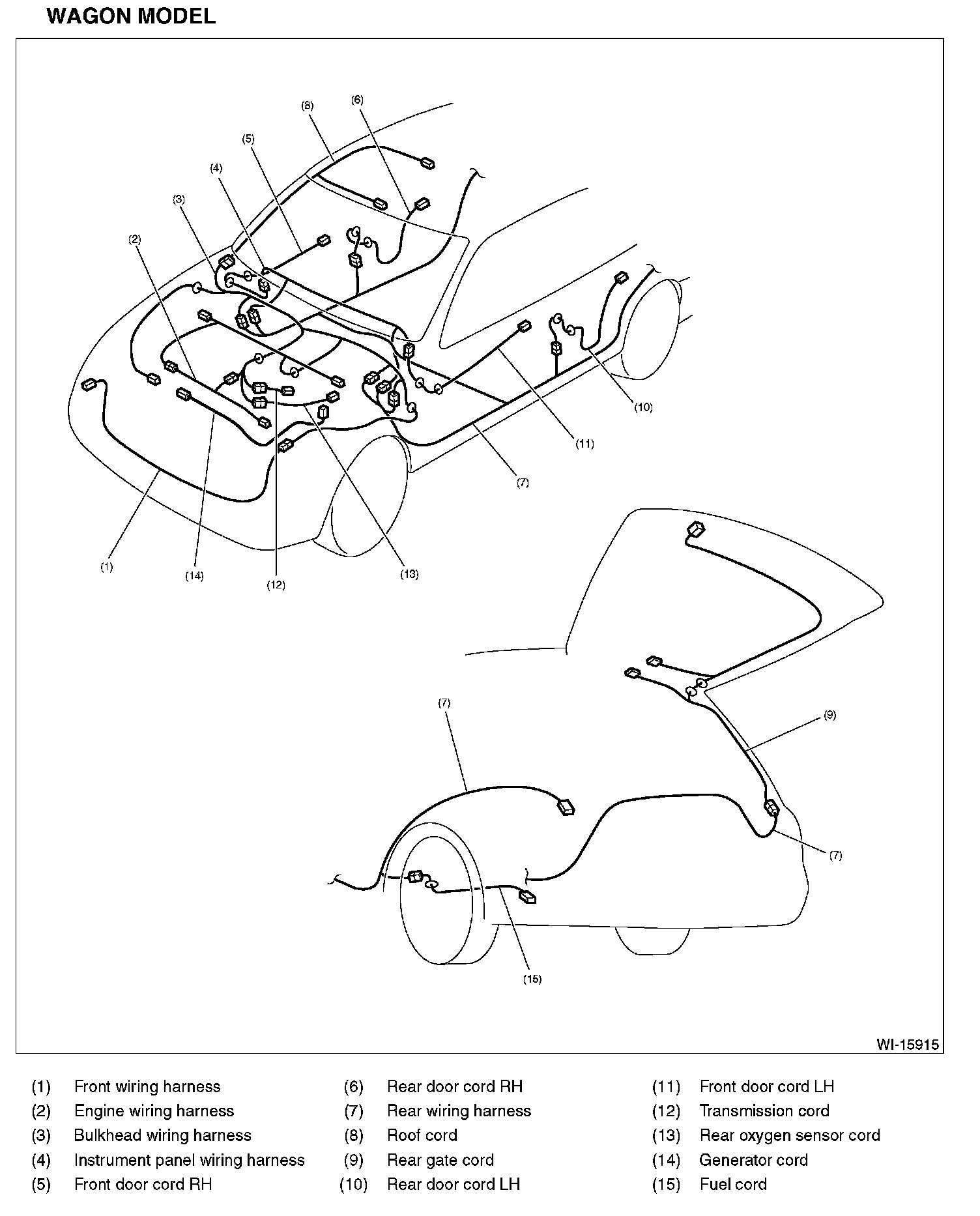 WAGON MODEL

(8)
(6)
(5)
(4)
(3)
(2)
(10)
(11)
(7)
(1)
(14)
(12)
(13)

(7)
(9)
(7)
(15)

WI-15915

(1) Front wiring harness
(2) Engine wiring harness
(3) Bulkhead wiring harness
(4) Instrument panel wiring harness
(5) Front door cord RH

(6) Rear door cord RH
(7) Rear wiring harness
(8) Roof cord
(9) Rear gate cord
(10) Rear door cord LH

(11) Front door cord LH
(12) Transmission cord
(13) Rear oxygen sensor cord
(14) Generator cord
(15) Fuel cord