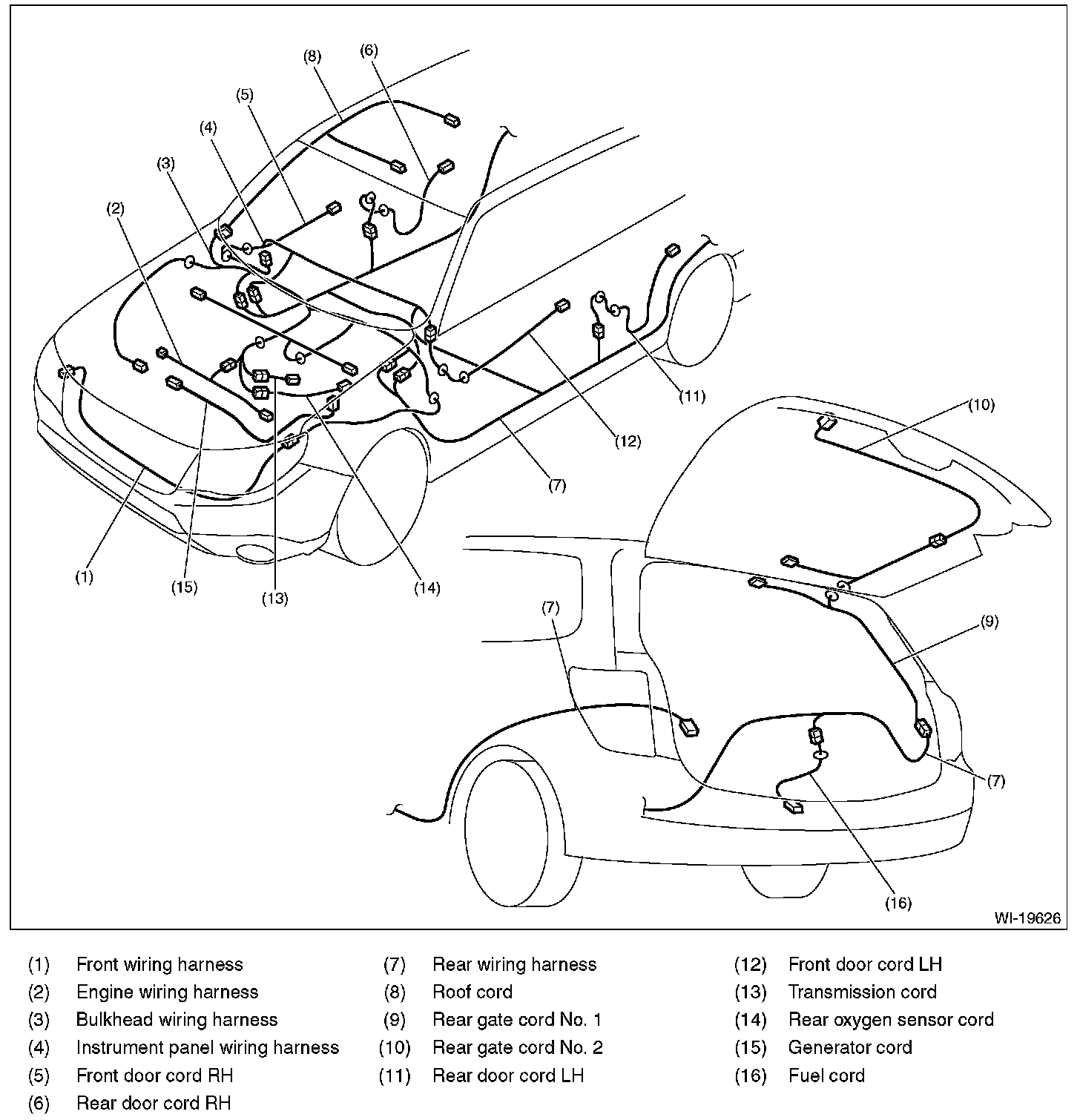 (8)
(6)
(5)
(4)
(3)
(2)
(11)
(12)
(7)
(1)
(15)
(13)
(14)
(10)
(7)
(9)
(7)
(16)
WI-19626

(1) Front wiring harness
(2) Engine wiring harness
(3) Bulkhead wiring harness
(4) Instrument panel wiring harness
(5) Front door cord RH
(6) Rear door cord RH

(7) Rear wiring harness
(8) Roof cord
(9) Rear gate cord No. 1
(10) Rear gate cord No. 2
(11) Rear door cord LH

(12) Front door cord LH
(13) Transmission cord
(14) Rear oxygen sensor cord
(15) Generator cord
(16) Fuel cord