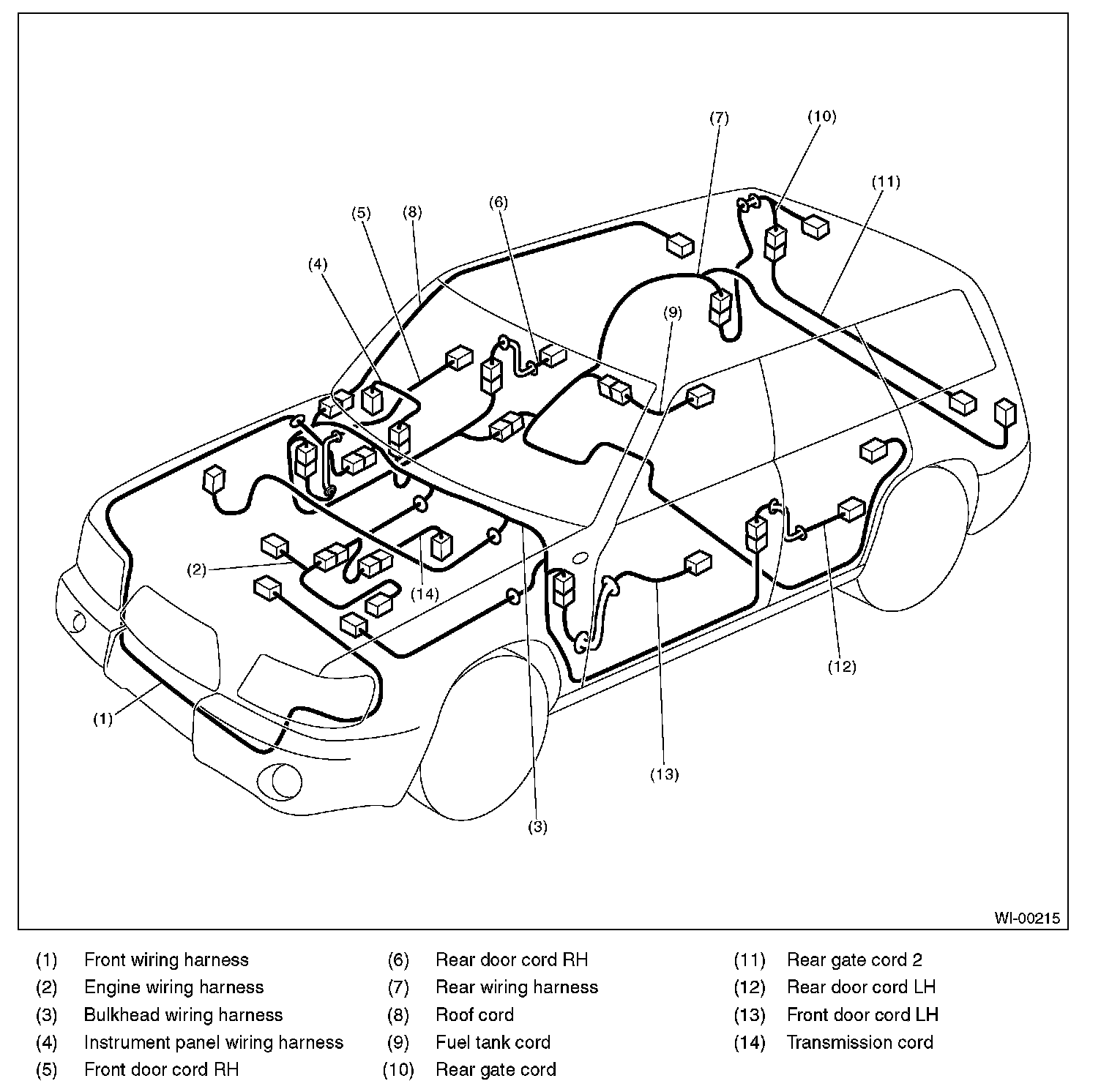 (7)
(10)
(11)
(5)
(8)
(6)
(4)
(9)
(2)
(14)
(12)
(1)
(13)
(3)
WI-00215

(1) Front wiring harness
(2) Engine wiring harness
(3) Bulkhead wiring harness
(4) Instrument panel wiring harness
(5) Front door cord RH

(6) Rear door cord RH
(7) Rear wiring harness
(8) Roof cord
(9) Fuel tank cord
(10) Rear gate cord

(11) Rear gate cord 2
(12) Rear door cord LH
(13) Front door cord LH
(14) Transmission cord