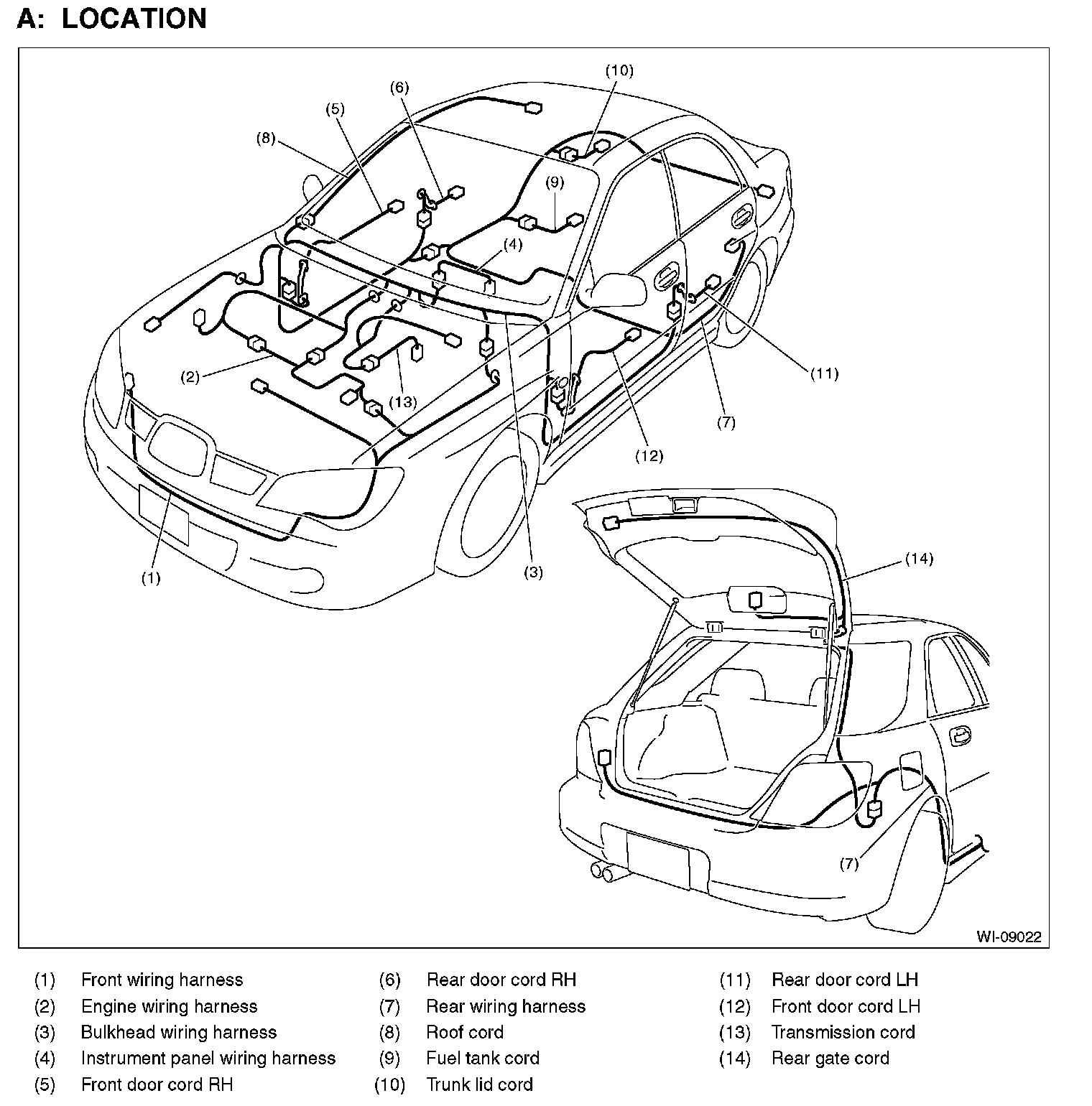 A: LOCATION

(10)
(6)
(5)
(8)
(9)
(4)
(2)
(13)
(11)
(7)
(12)
(1)
(3)
(14)
(7)
WI-09022

(1) Front wiring harness
(2) Engine wiring harness
(3) Bulkhead wiring harness
(4) Instrument panel wiring harness
(5) Front door cord RH

(6) Rear door cord RH
(7) Rear wiring harness
(8) Roof cord
(9) Fuel tank cord
(10) Trunk lid cord

(11) Rear door cord LH
(12) Front door cord LH
(13) Transmission cord
(14) Rear gate cord