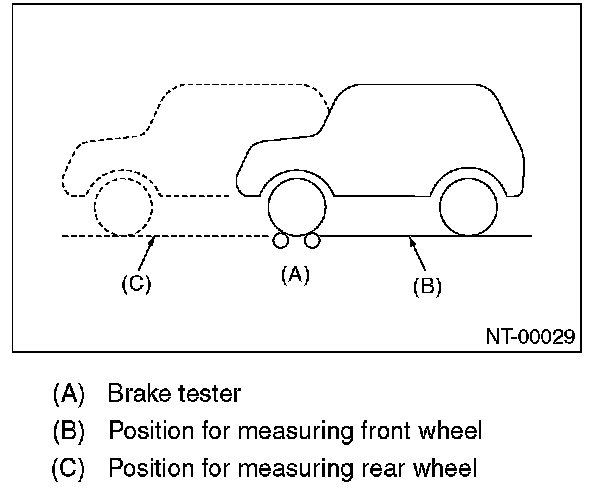 (C)
(A)
(B)
NT-00029

(A) Brake tester
(B) Position for measuring front wheel
(C) Position for measuring rear wheel