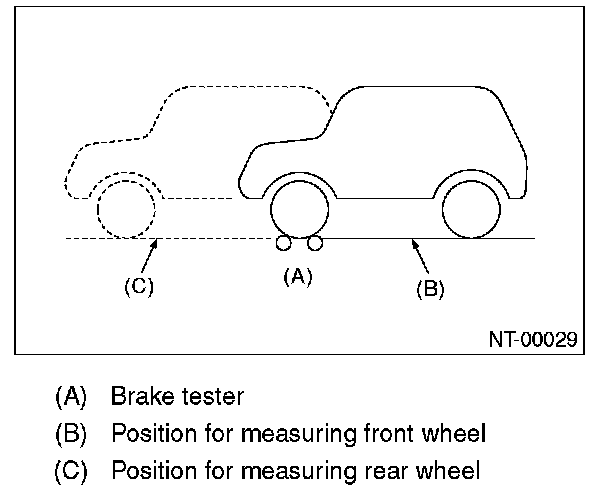 (C)

(A)

(B)

NT-00029

(A) Brake tester

(B) Position for measuring front wheel

(C) Position for measuring rear wheel