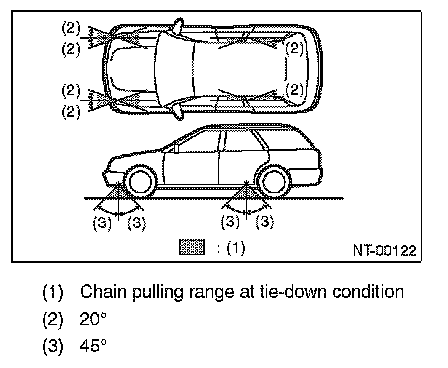 (2)
(2)
(2)
(2)
(2)
(2)

(3) (3) (3) (3)

: (1)

NT-00122

(1) Chain pulling range at tie-down condition

(2) 20°

(3) 45°