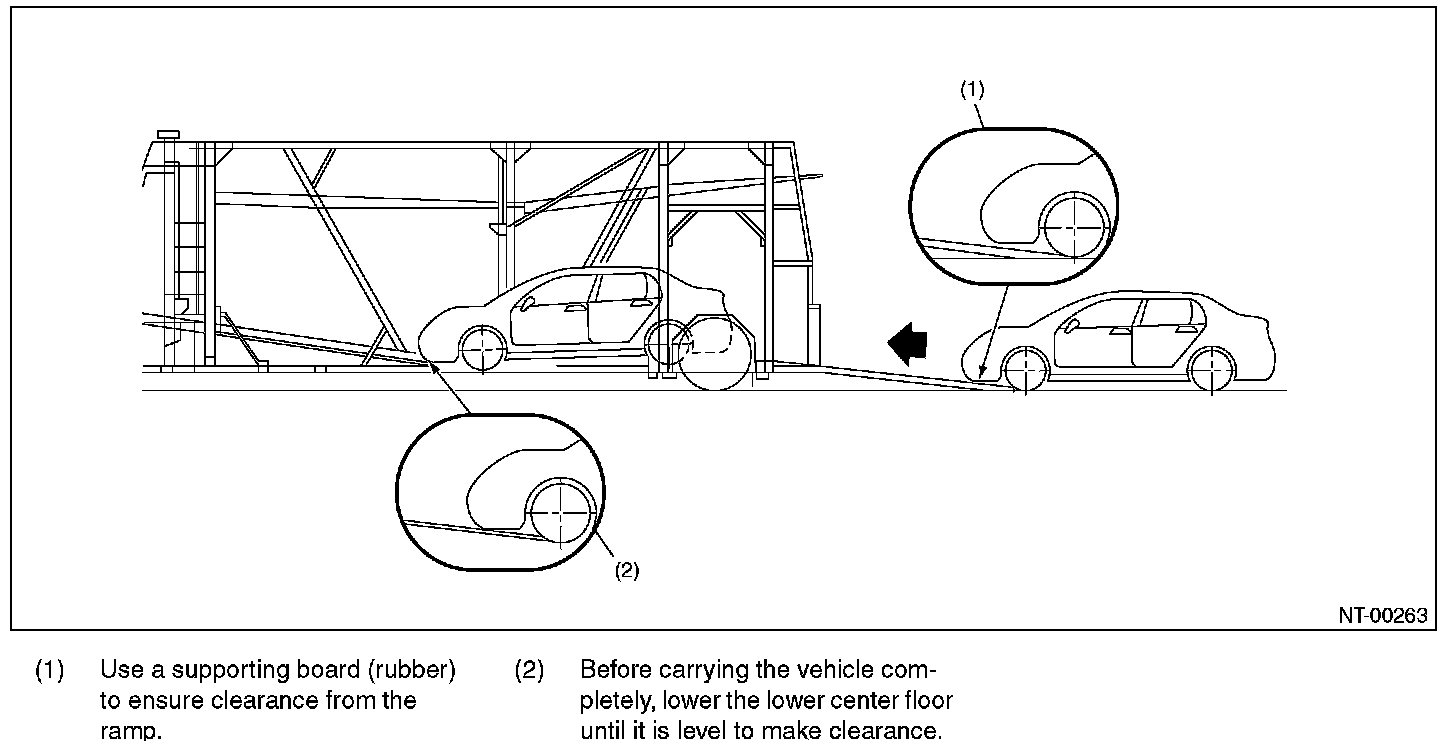 (1)

(2)

NT-00263

(1) Use a supporting board (rubber) to ensure clearance from the ramp.

(2) Before carrying the vehicle completely, lower the lower center floor until it is level to make clearance.