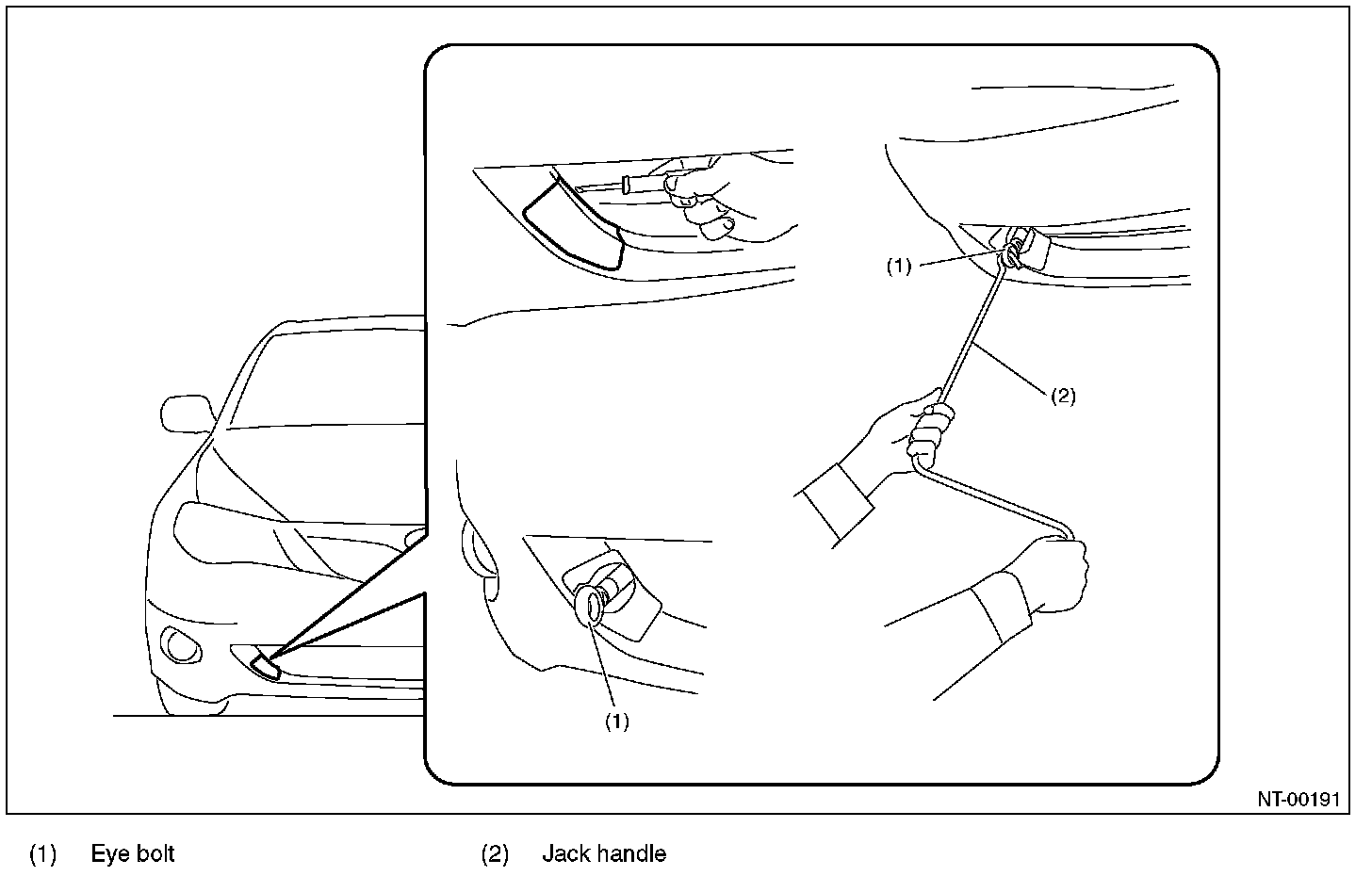 (1)

(2)

(1)

NT-00191

(1) Eye bolt

(2) Jack handle