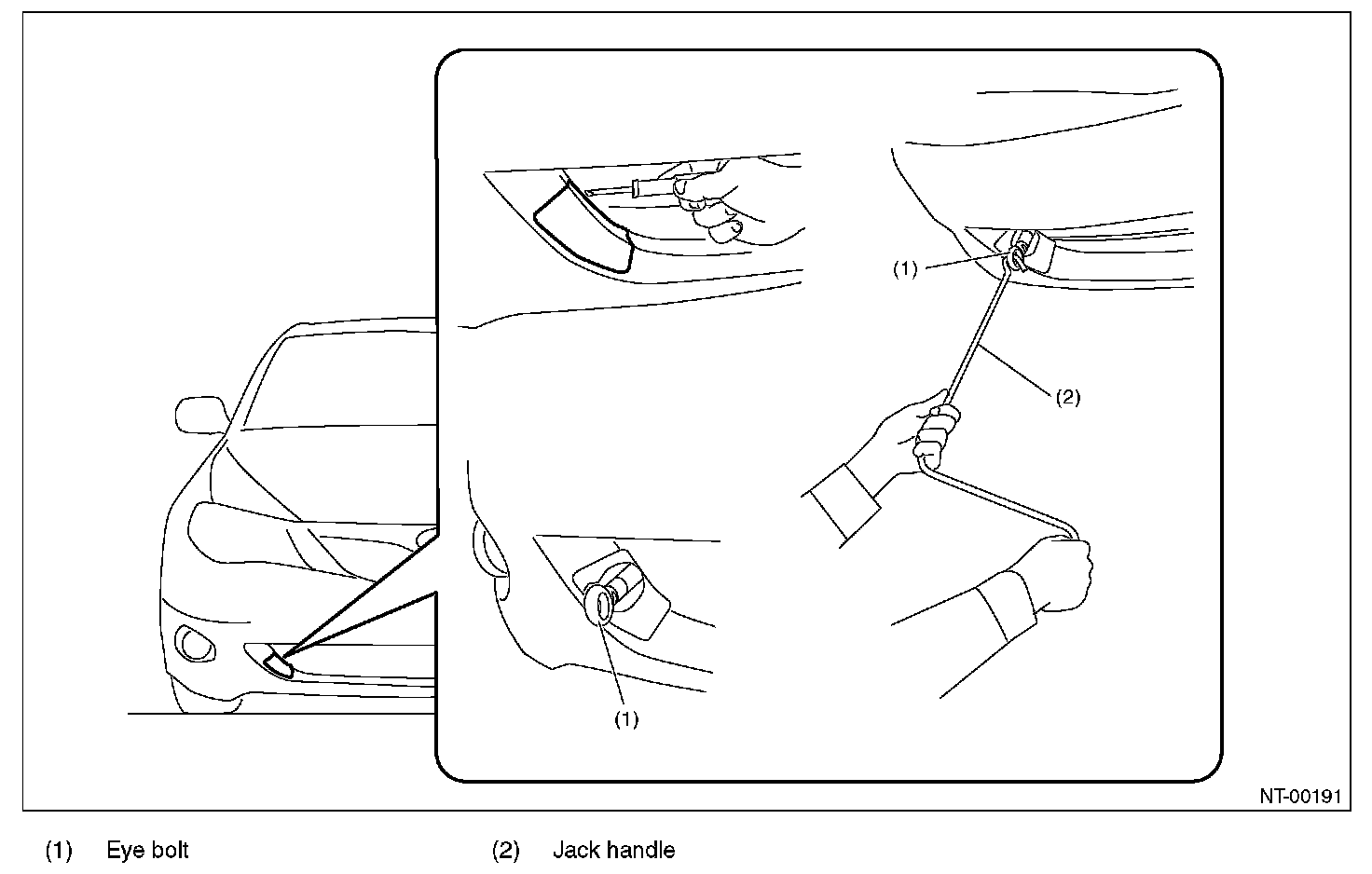 (1)
(2)
(1)
NT-00191

(1) Eye bolt (2) Jack handle