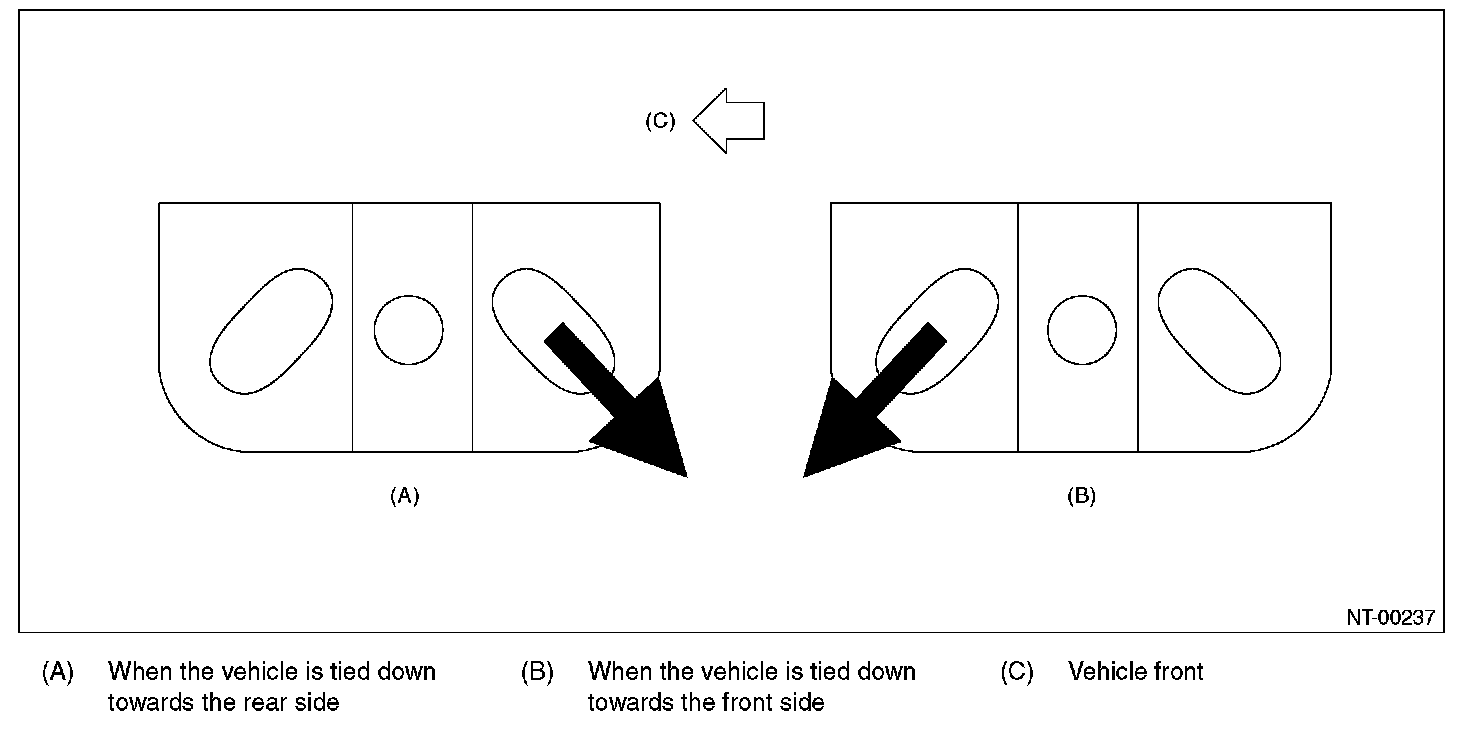 (C)

(A)

(B)

NT-00237

(A) When the vehicle is tied down towards the rear side

(B) When the vehicle is tied down towards the front side

(C) Vehicle front