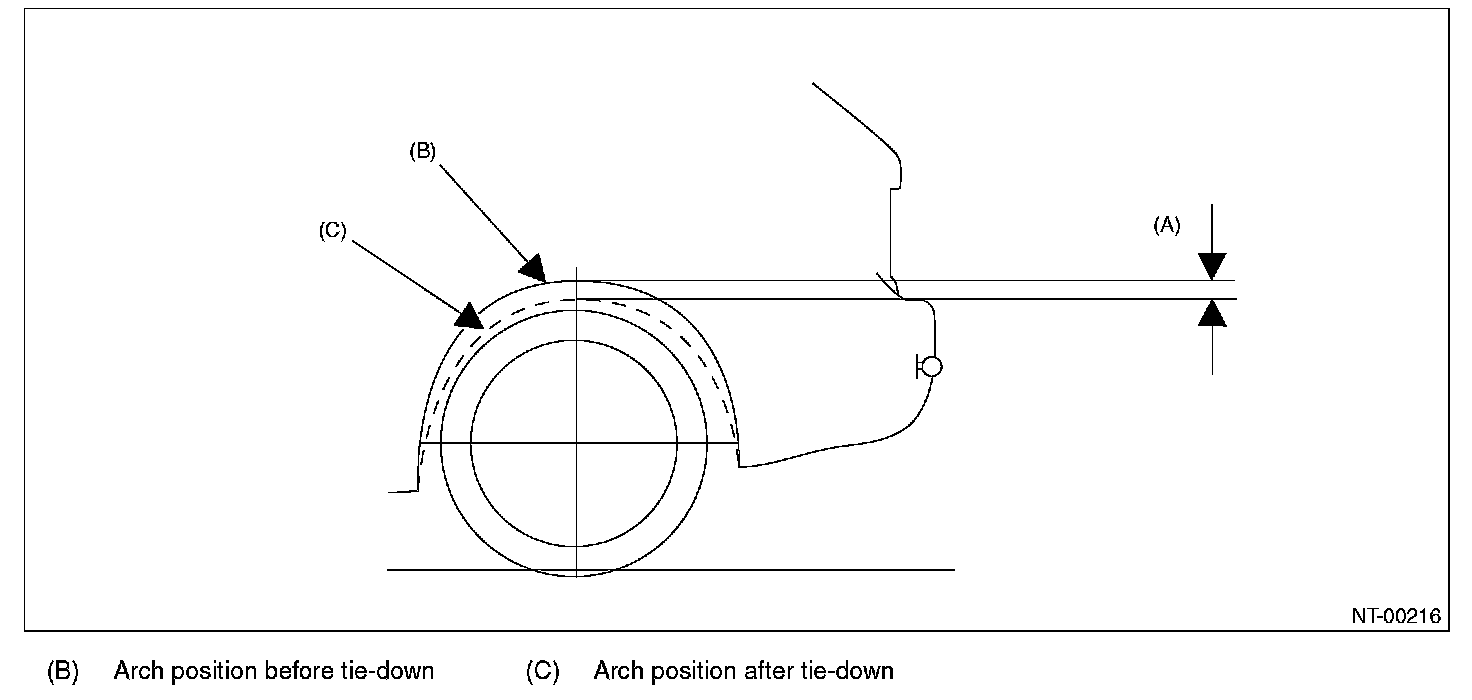 (B)
(C)
(A)
NT-00216

(B) Arch position before tie-down (C) Arch position after tie-down