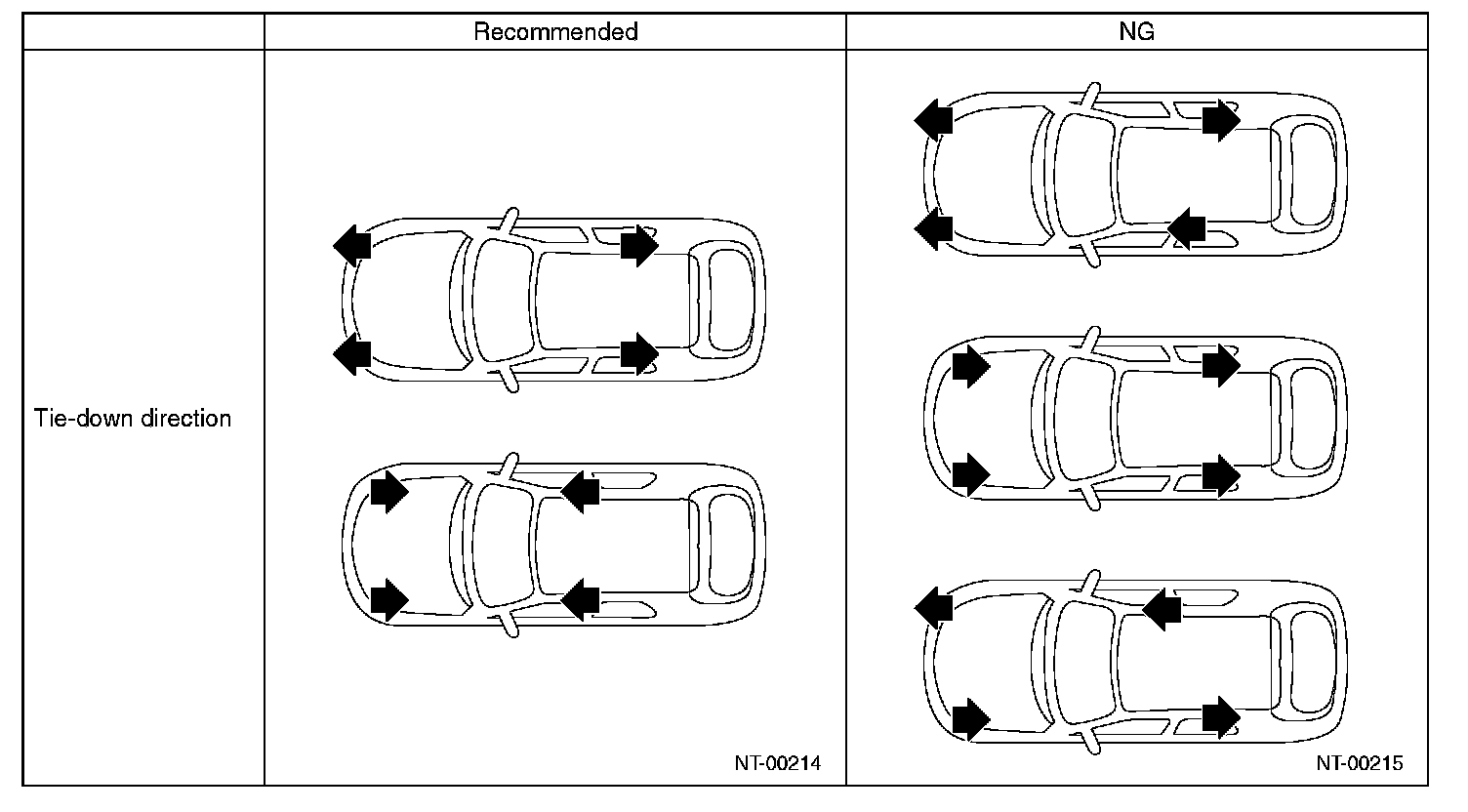 | | Recommended | NG |
|---|---|---|
| Tie-down direction | NT-00214 | NT-00215 |