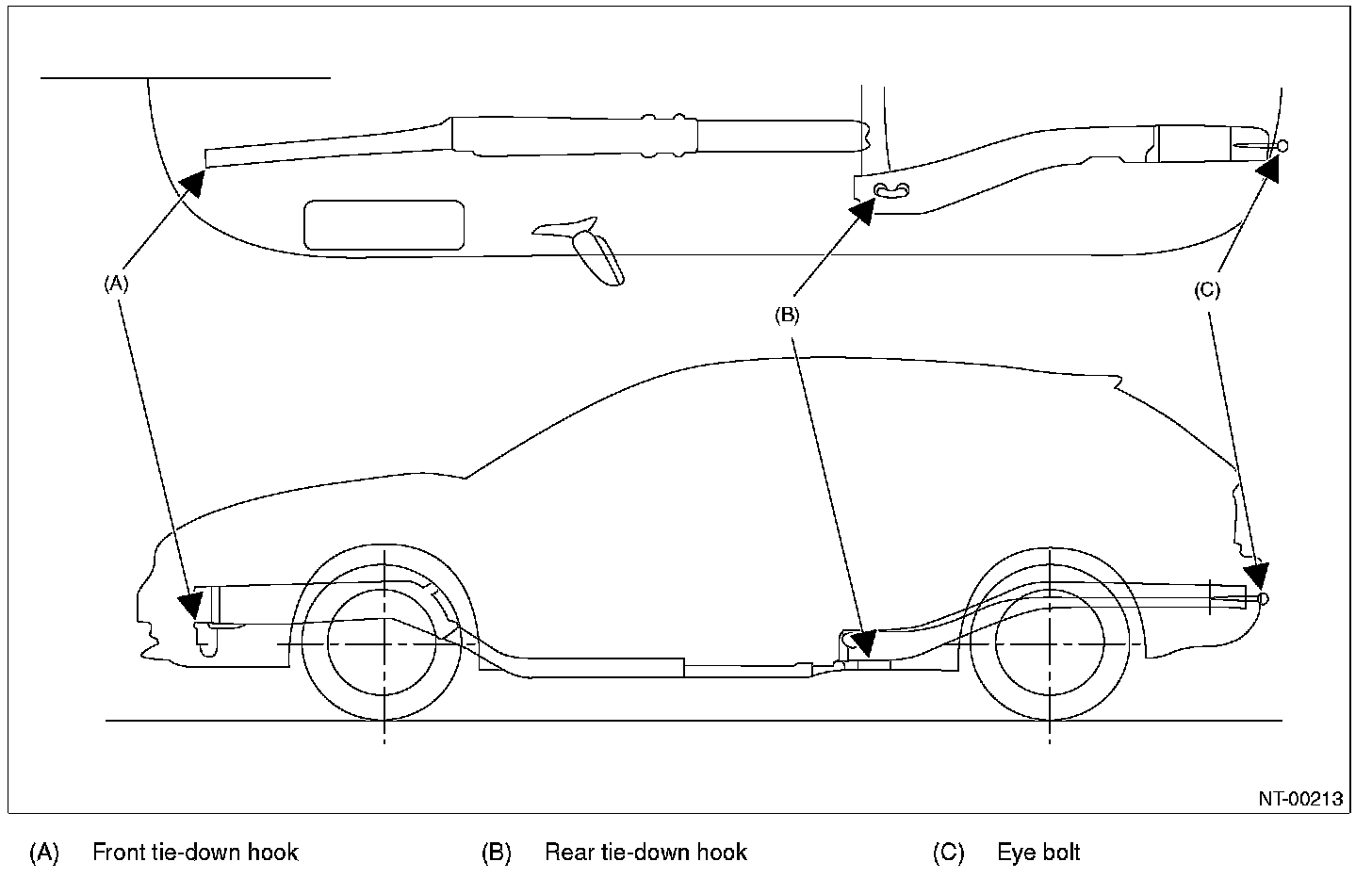 (A)

(B)

(C)

NT-00213

(A) Front tie-down hook

(B) Rear tie-down hook

(C) Eye bolt