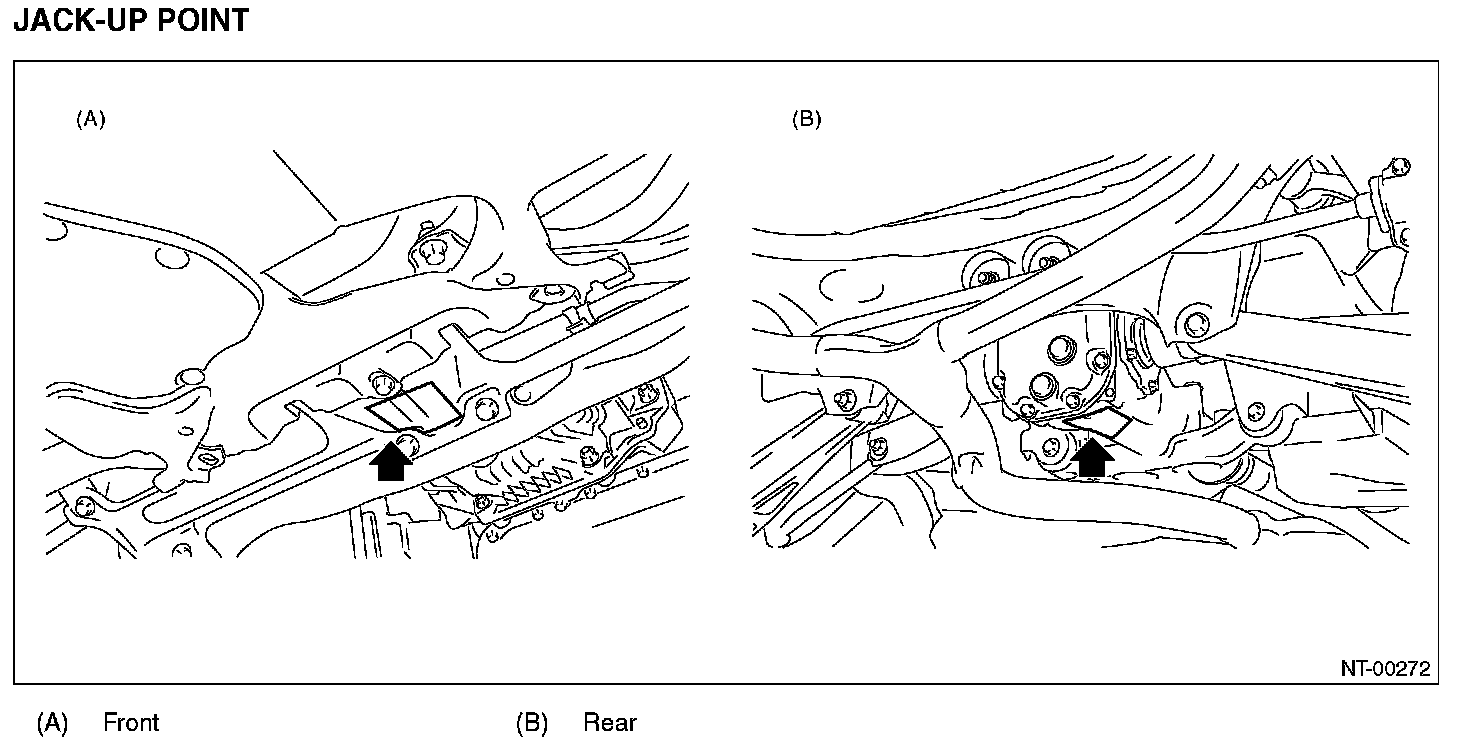 JACK-UP POINT

(A)

(B)

NT-00272

(A) Front

(B) Rear