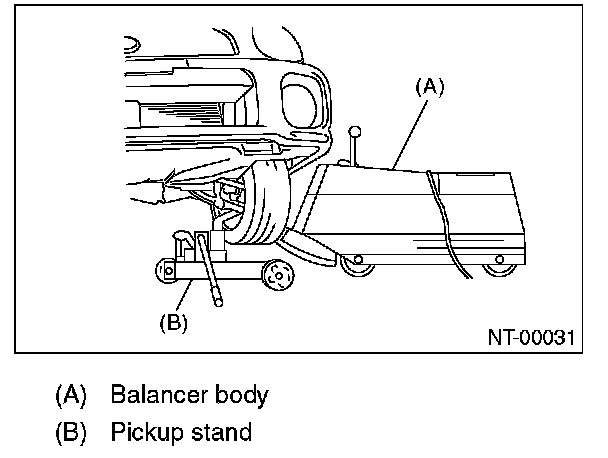 (A)

(B)

NT-00031

(A) Balancer body

(B) Pickup stand