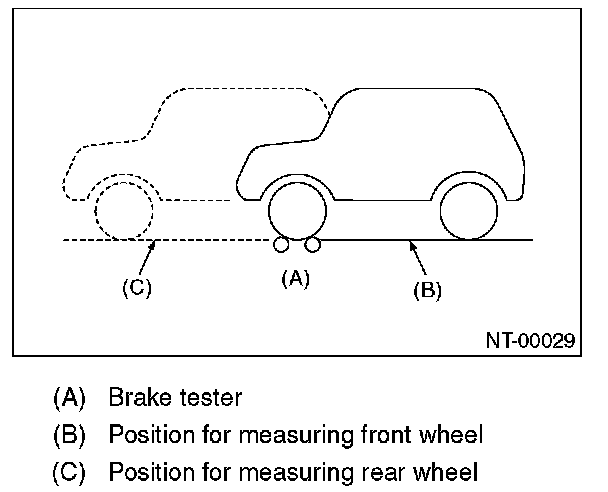 (C)

(A)

(B)

NT-00029

(A) Brake tester

(B) Position for measuring front wheel

(C) Position for measuring rear wheel