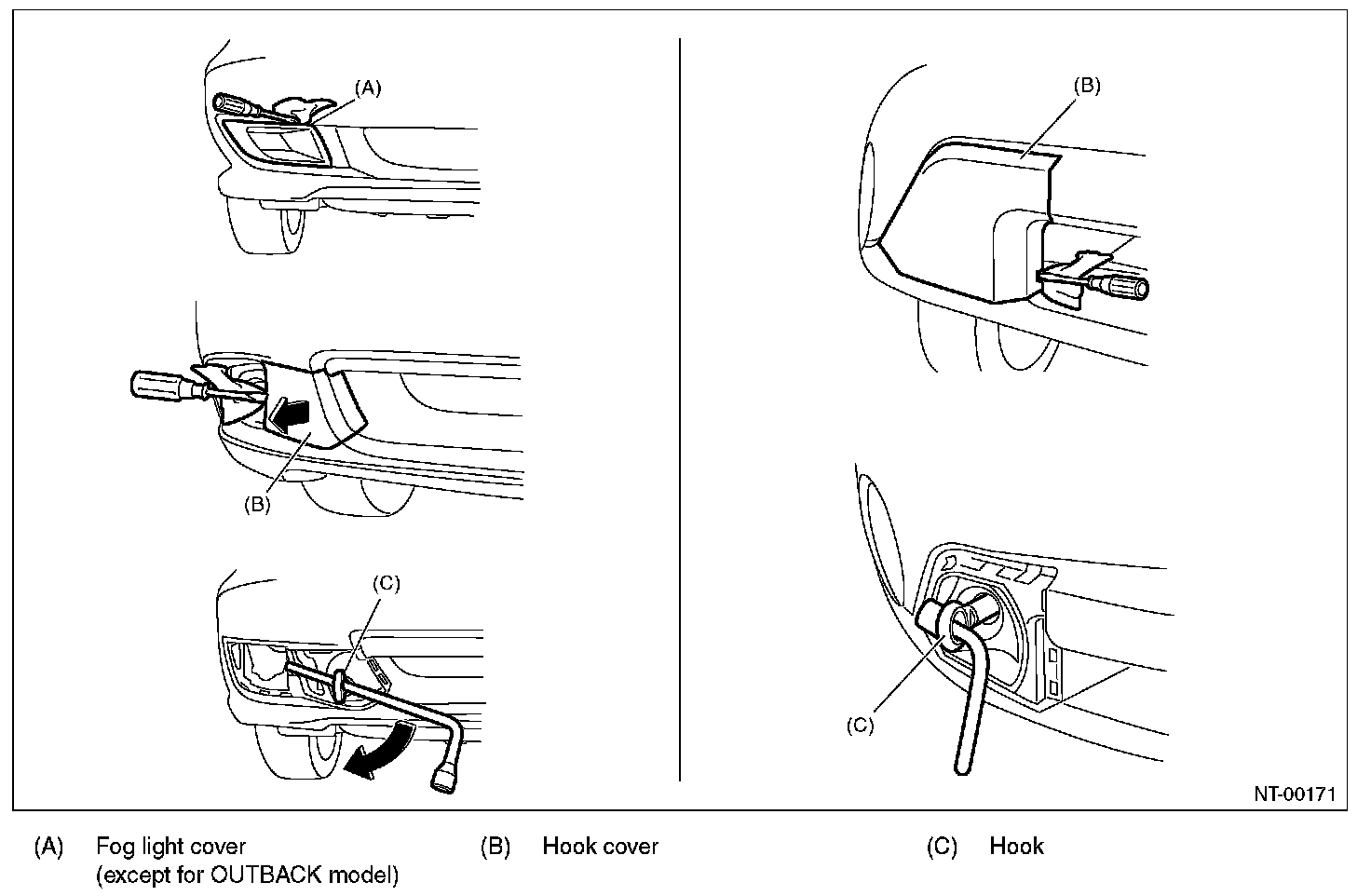 (A)

(B)

(C)

(B)

(C)

NT-00171

(A) Fog light cover
(except for OUTBACK model)

(B) Hook cover

(C) Hook