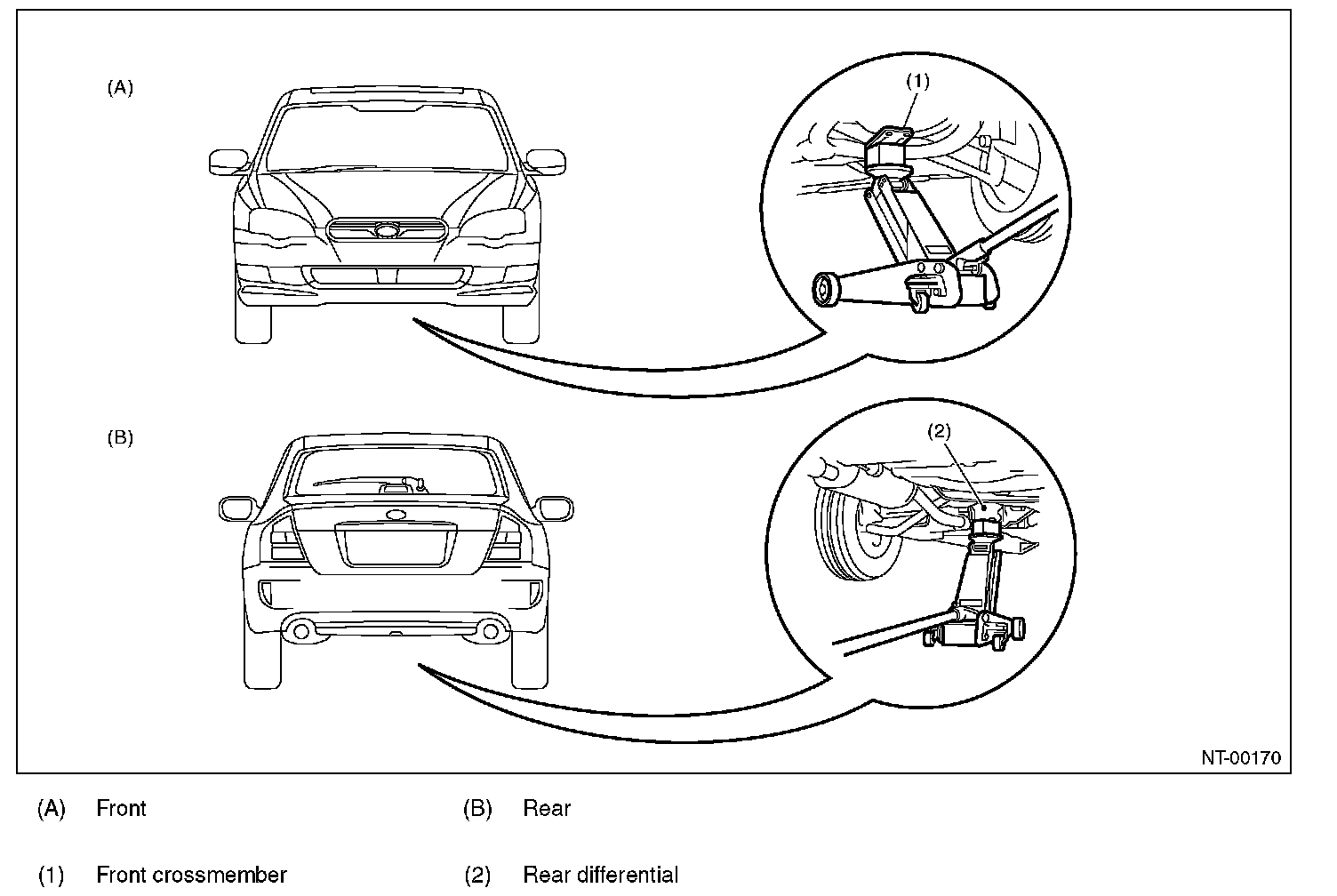 (A)

(1)

(B)

(2)

NT-00170

(A) Front

(B) Rear

(1) Front crossmember

(2) Rear differential