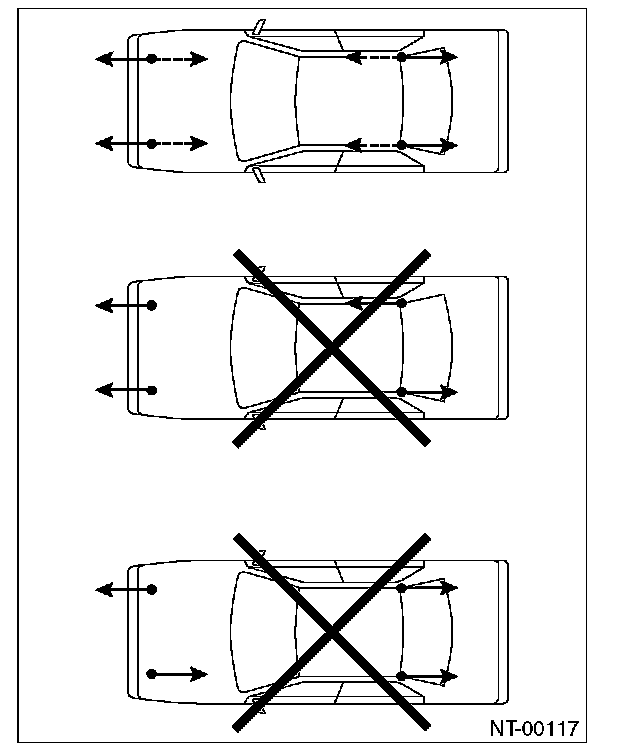 NT-00117