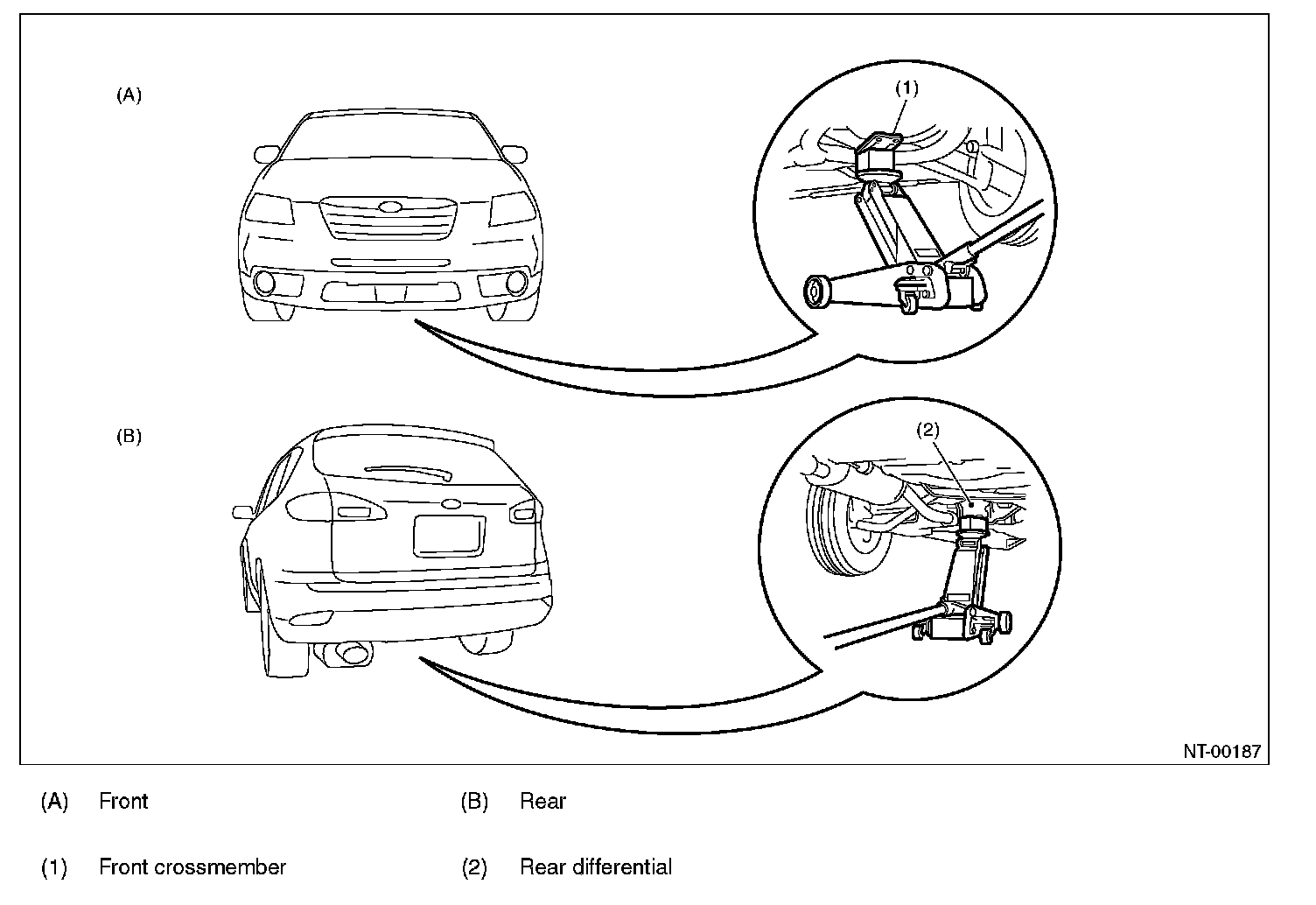 (A)

(1)

(B)

(2)

NT-00187

(A) Front

(B) Rear

(1) Front crossmember

(2) Rear differential