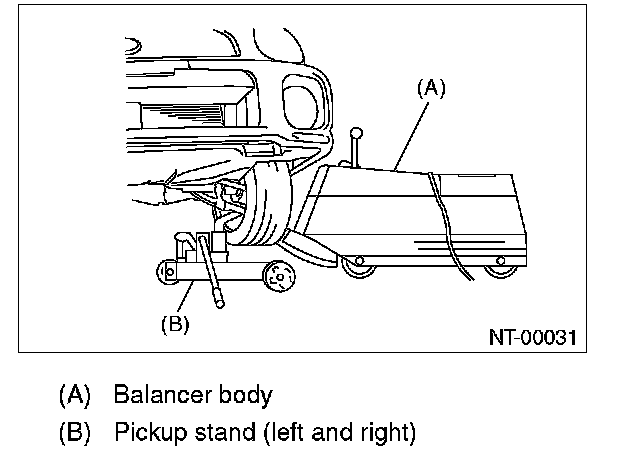 (A)

(B)

NT-00031

(A) Balancer body

(B) Pickup stand (left and right)