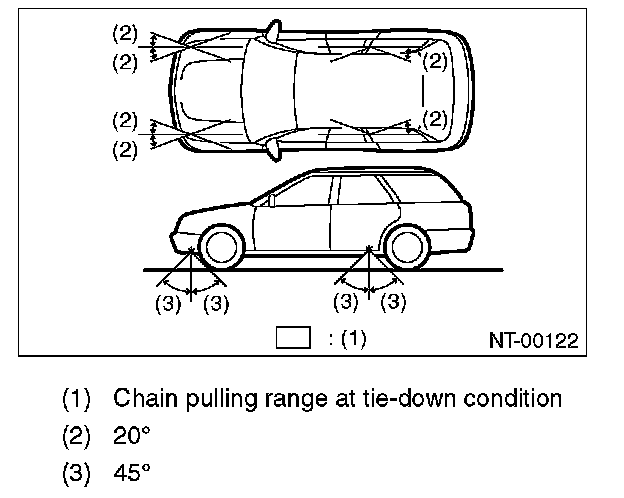 (2)
(2)
(2)
(2)
(2)
(2)

(3) (3)
(3) (3)

: (1)

NT-00122

(1) Chain pulling range at tie-down condition
(2) 20°
(3) 45°